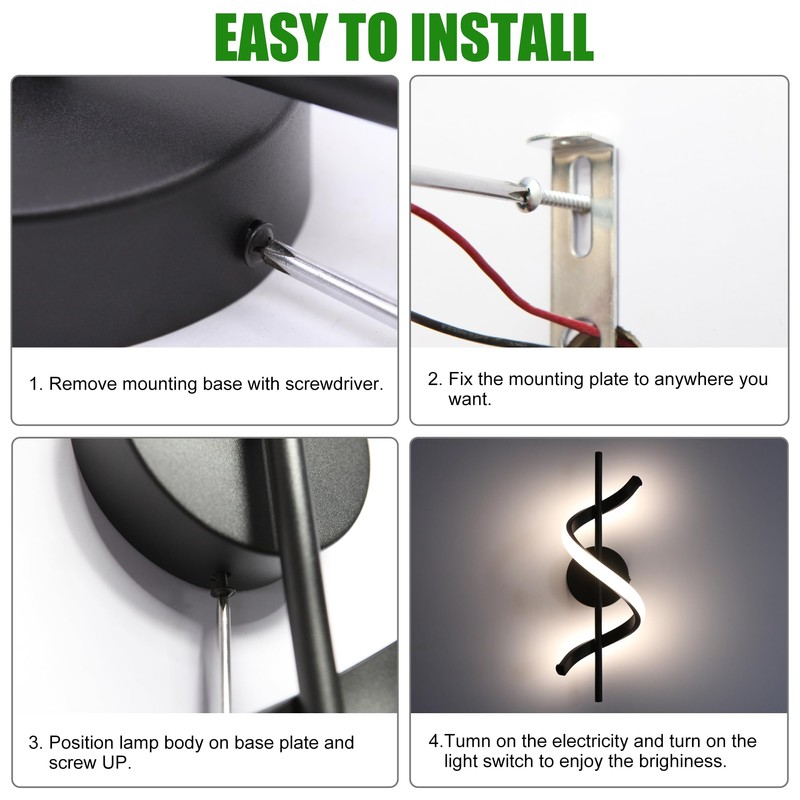 EASY TO INSTALL

1. Remove mounting base with screwdriver.

2. Fix the mounting plate to anywhere you want.

3. Position lamp body on base plate and screw UP.

4.Tumn on the electricity and turn on the light switch to enjoy the brighiness.