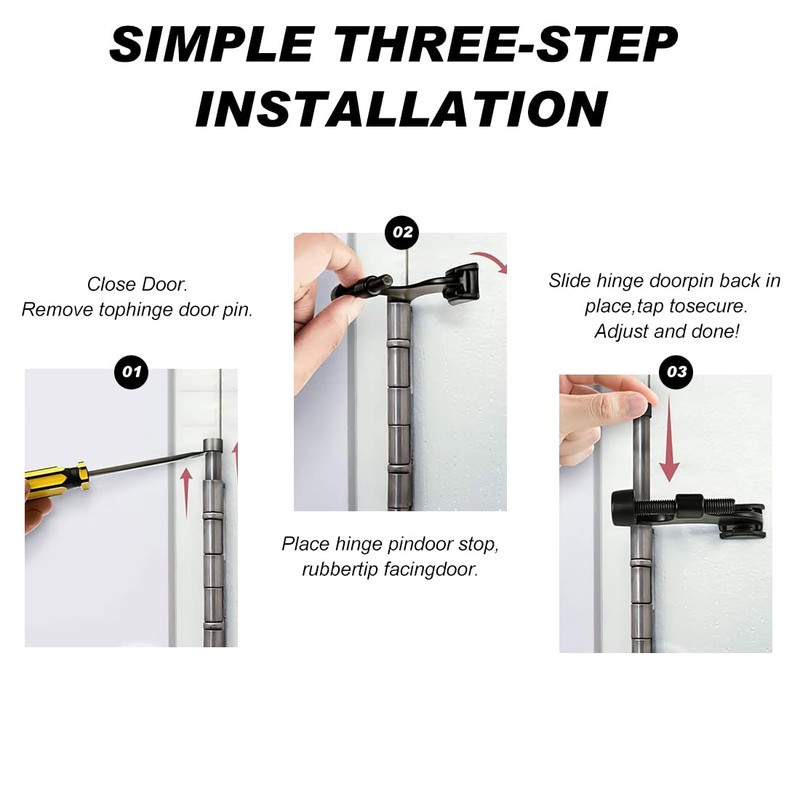 SIMPLE THREE-STEP INSTALLATION

Close Door.
Remove tophinge door pin.

01

02

Place hinge pindoor stop, rubbertip facingdoor.

Slide hinge doorpin back in place,tap tosecure.
Adjust and done!

03