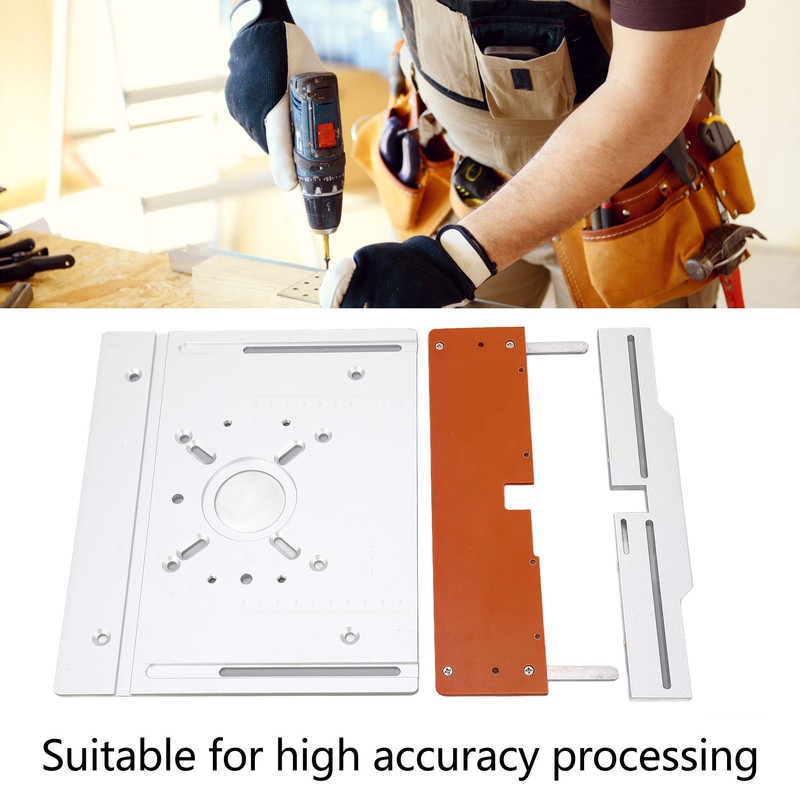 Suitable for high accuracy processing