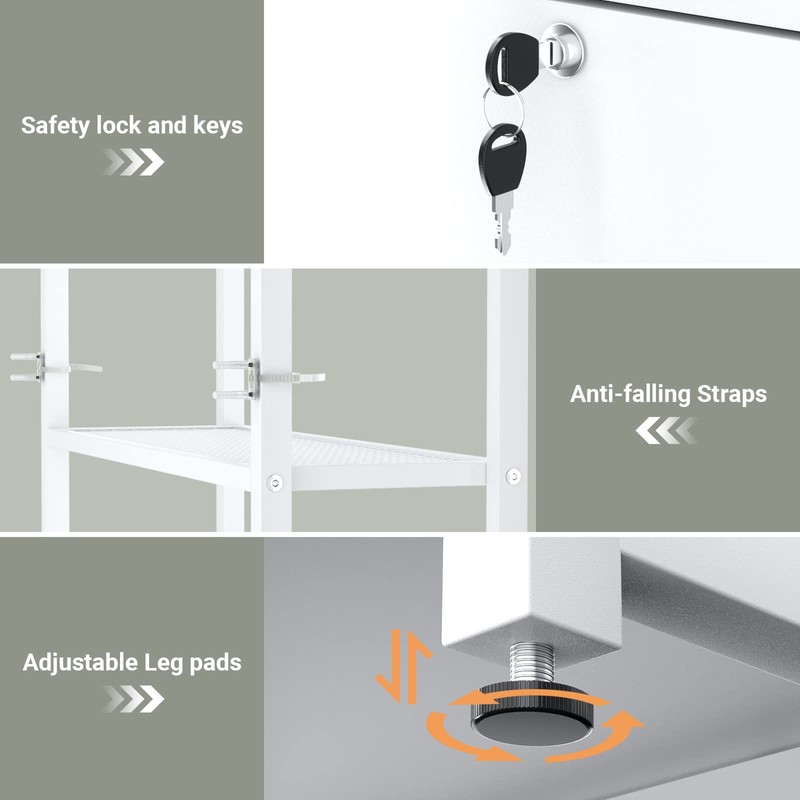 Safety lock and keys

Anti-falling Straps

Adjustable Leg pads