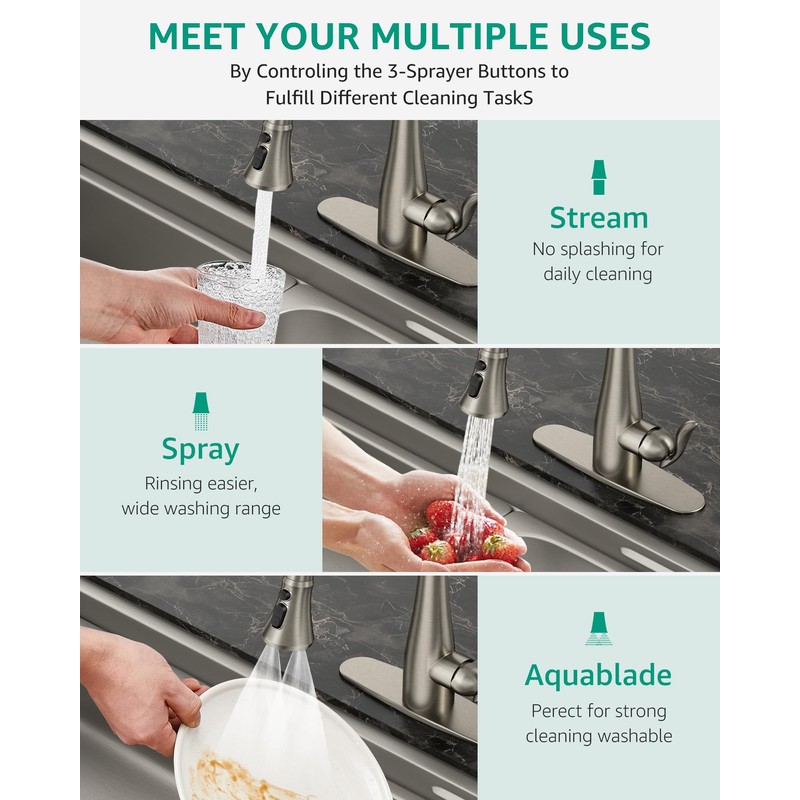 MEET YOUR MULTIPLE USES

By Controling the 3-Sprayer Buttons to Fulfill Different Cleaning TaskS

Stream

No splashing for daily cleaning

Spray

Rinsing easier, wide washing range

Aquablade

Perect for strong cleaning washable