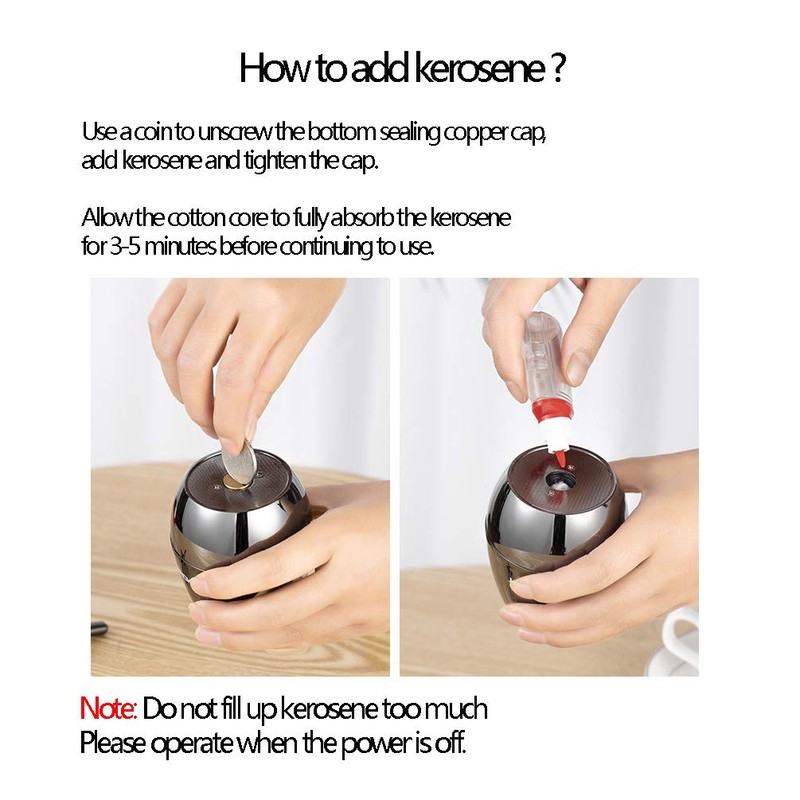 How to add kerosene ?

Use a coin to unscrew the bottom sealing copper cap, add kerosene and tighten the cap.

Allow the cotton core to fully absorb the kerosene for 3-5 minutes before continuing to use.

Note: Do not fill up kerosene too much
Please operate when the power is off.