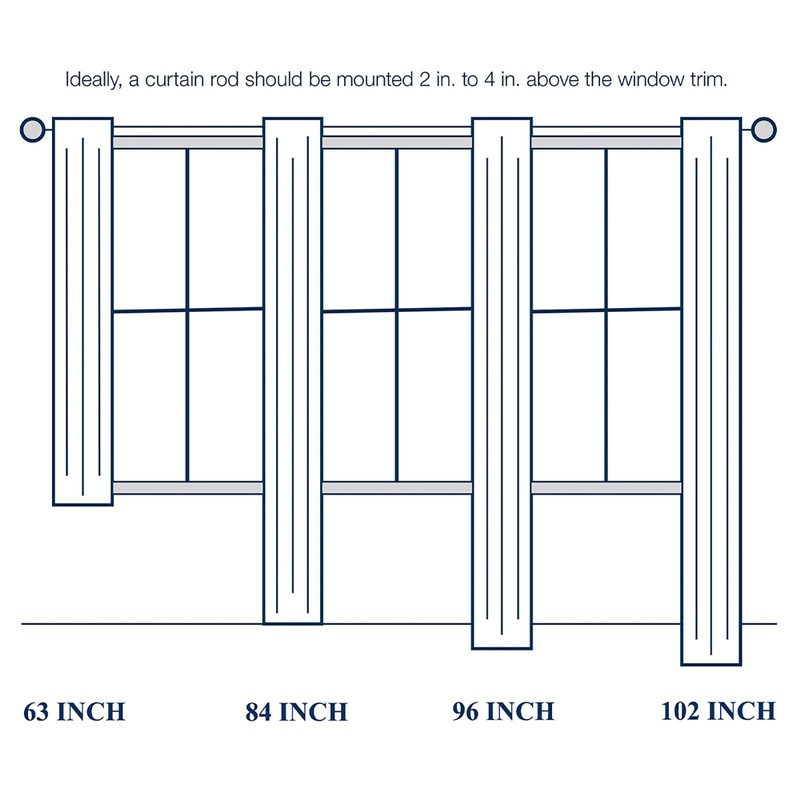 Ideally, a curtain rod should be mounted 2 in. to 4 in. above the window trim.

63 INCH

84 INCH

96 INCH

102 INCH