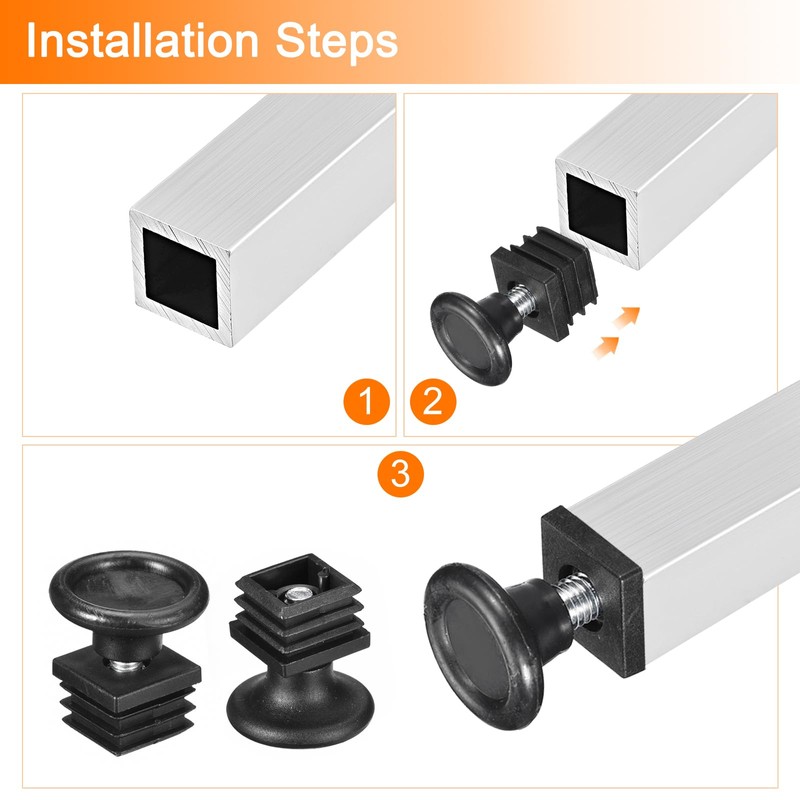 Installation Steps

1

2

3