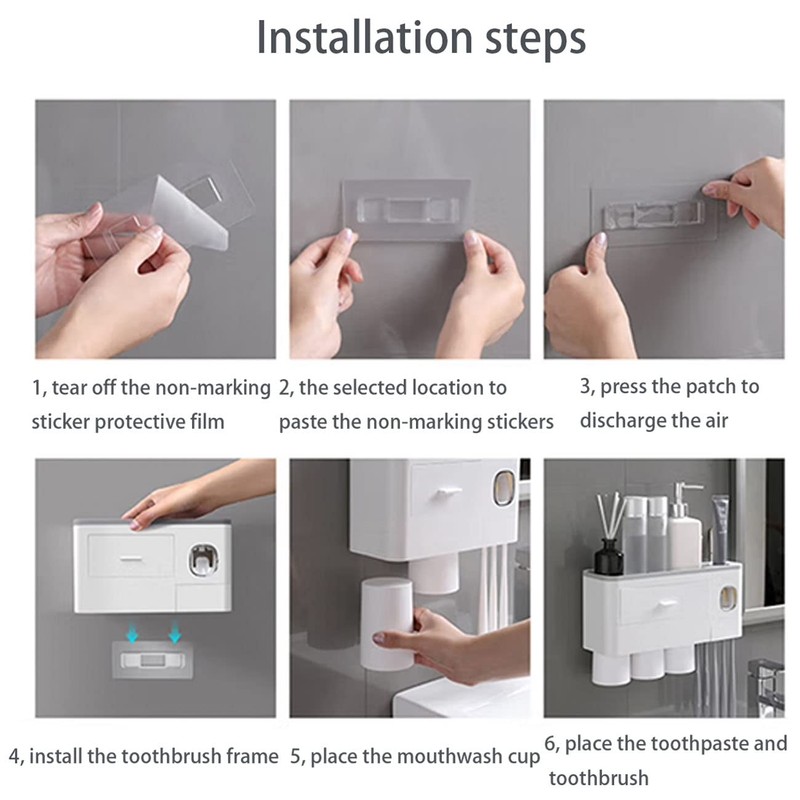 Installation steps

1, tear off the non-marking sticker protective film

2, the selected location to paste the non-marking stickers

3, press the patch to discharge the air

4, install the toothbrush frame

5, place the mouthwash cup

6, place the toothpaste and toothbrush