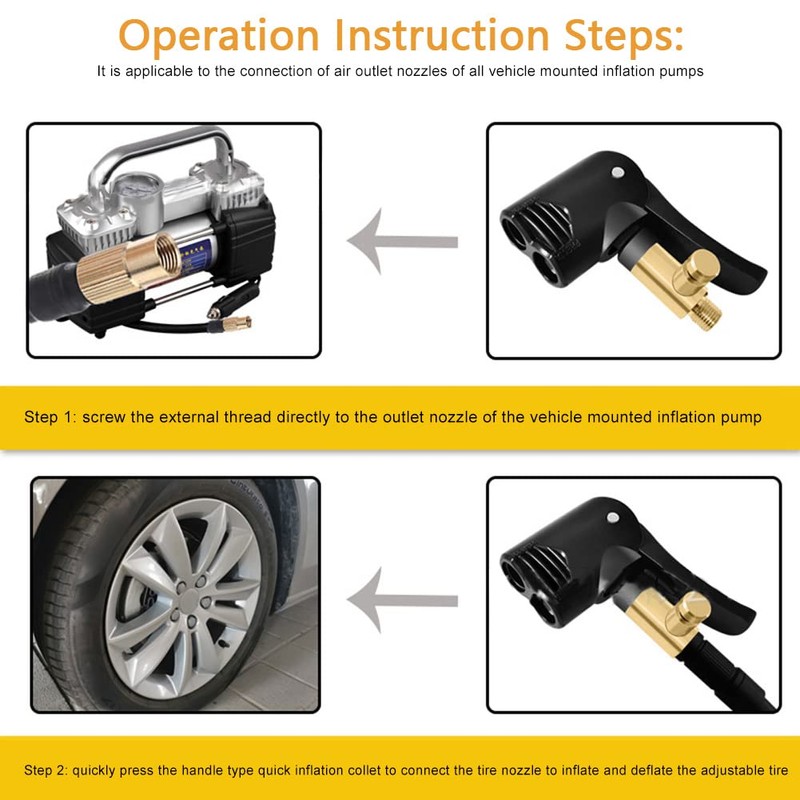 Operation Instruction Steps:

It is applicable to the connection of air outlet nozzles of all vehicle mounted inflation pumps

Step 1: screw the external thread directly to the outlet nozzle of the vehicle mounted inflation pump

Step 2: quickly press the handle type quick inflation collet to connect the tire nozzle to inflate and deflate the adjustable tire