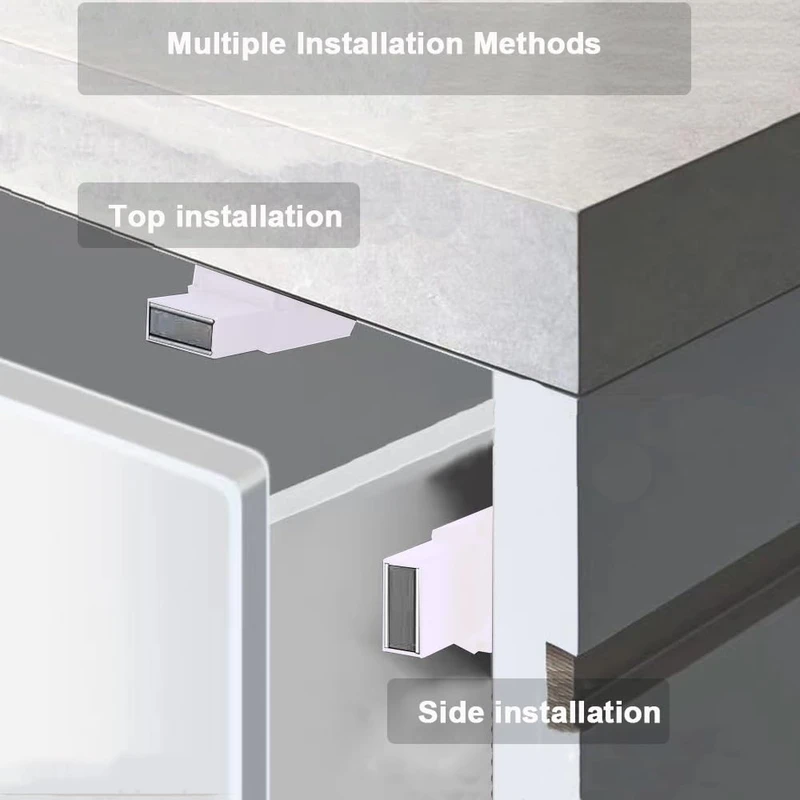 Multiple Installation Methods

Top installation

Side installation