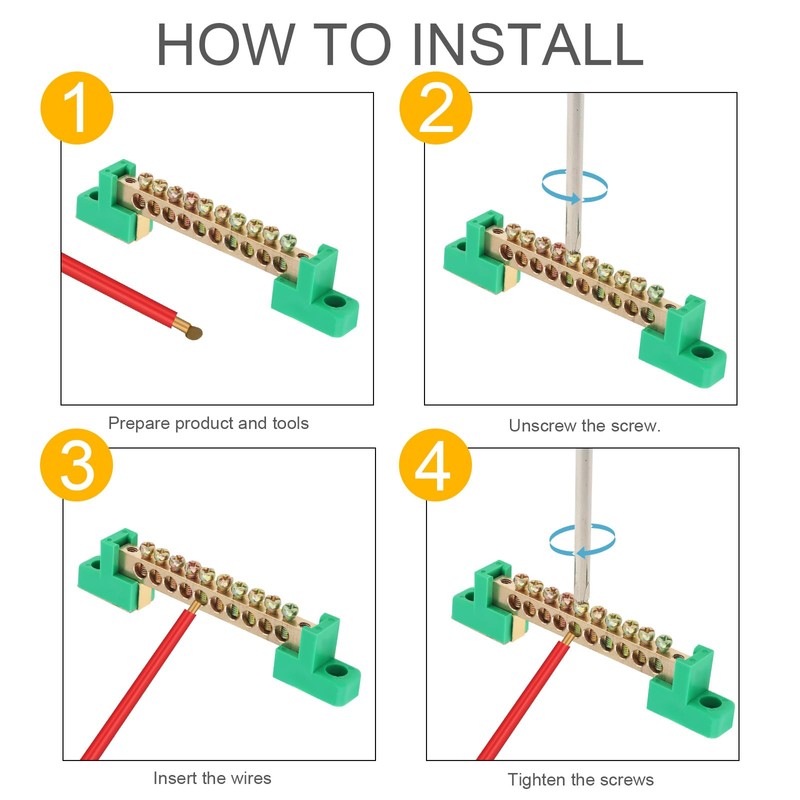 HOW TO INSTALL

1

Prepare product and tools

2

Unscrew the screw.

3

Insert the wires

4

Tighten the screws