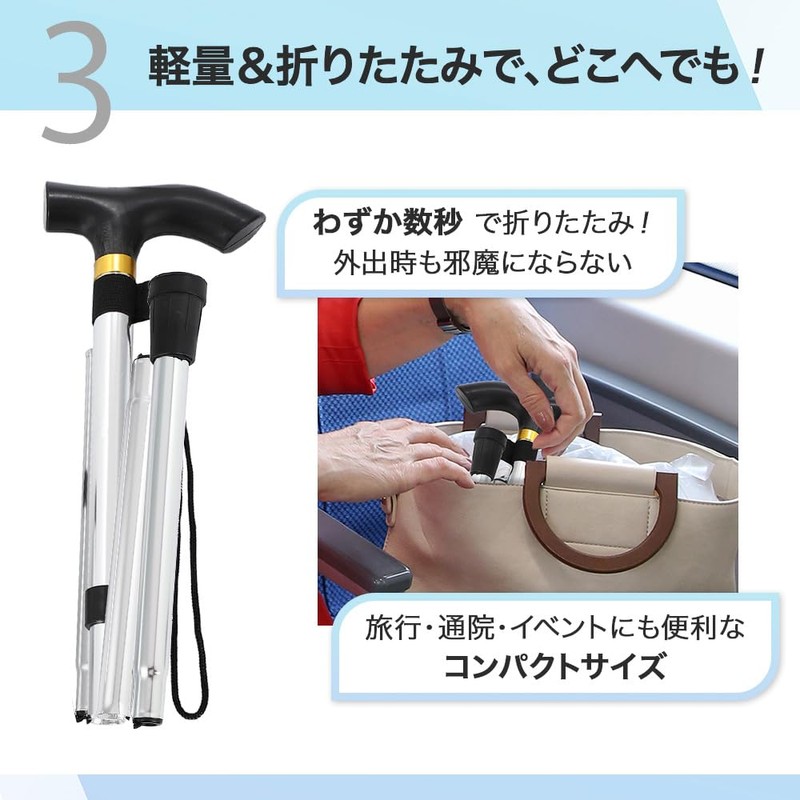 3 軽量&折りたたみで、どこへでも!

わずか数秒 で折りたたみ!
外出時も邪魔にならない

旅行・通院・イベントにも便利な
コンパクトサイズ