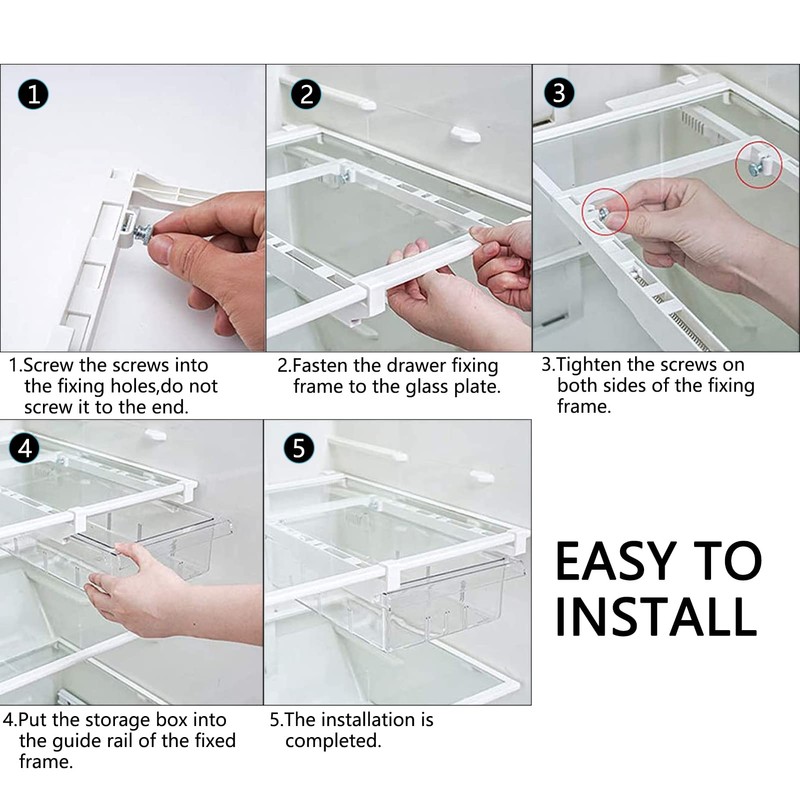 1

2

3

1.Screw the screws into the fixing holes,do not screw it to the end.

2.Fasten the drawer fixing frame to the glass plate.

3.Tighten the screws on both sides of the fixing frame.

4

5

EASY TO INSTALL

4.Put the storage box into the guide rail of the fixed frame.

5.The installation is completed.