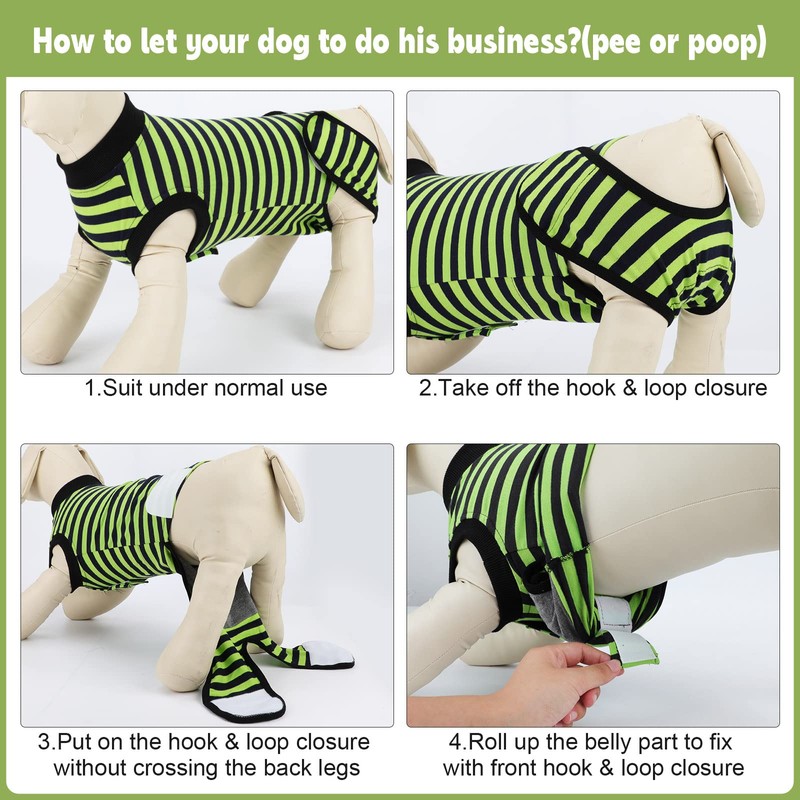 How to let your dog to do his business?(pee or poop)

1.Suit under normal use

2.Take off the hook & loop closure

3.Put on the hook & loop closure without crossing the back legs

4.Roll up the belly part to fix with front hook & loop closure