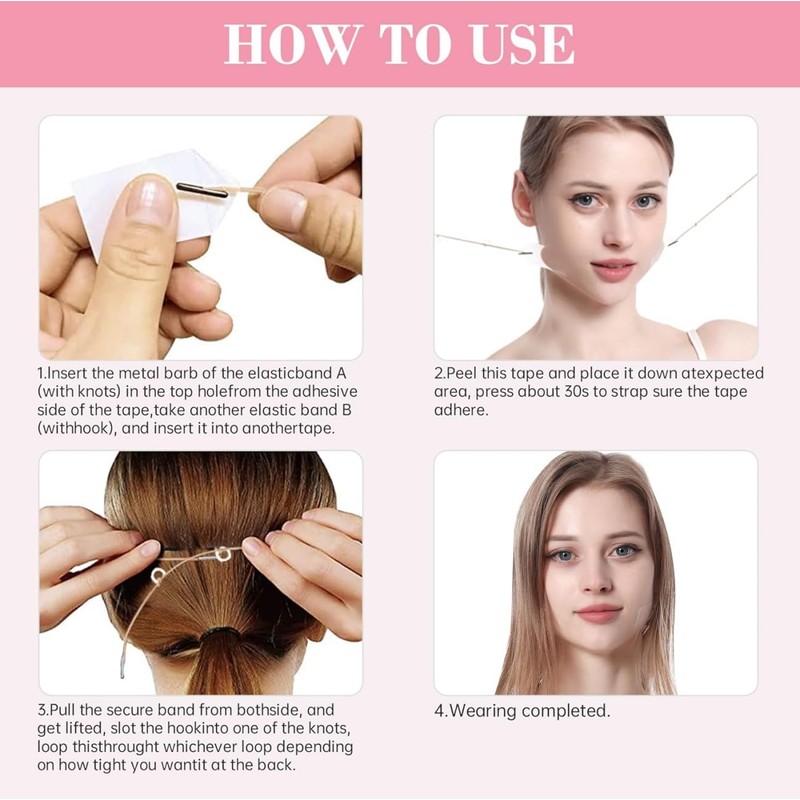 HOW TO USE

1.Insert the metal barb of the elasticband A (with knots) in the top holefrom the adhesive side of the tape,take another elastic band B (withhook), and insert it into anothertape.

2.Peel this tape and place it down atexpected area, press about 30s to strap sure the tape adhere.

3.Pull the secure band from bothside, and get lifted, slot the hookinto one of the knots, loop thisthrought whichever loop depending on how tight you wantit at the back.

4.Wearing completed.