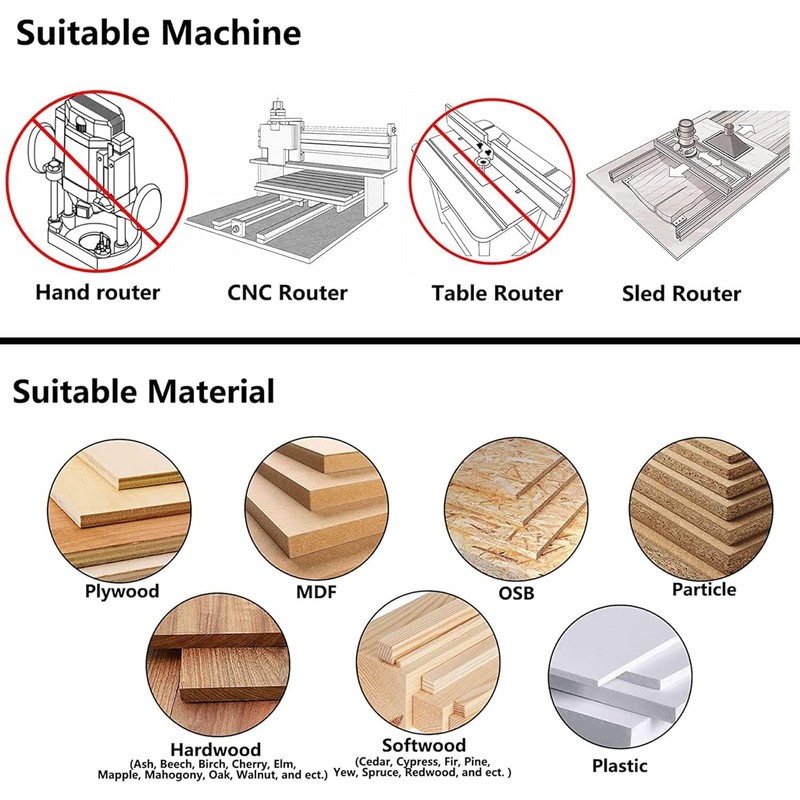 Suitable Machine

Hand router

CNC Router

Table Router

Sled Router

Suitable Material

Plywood

MDF

OSB

Particle

Hardwood
(Ash, Beech, Birch, Cherry, Elm, Mapple, Mahogony, Oak, Walnut, and ect.)

Softwood
(Cedar, Cypress, Fir, Pine, Yew, Spruce, Redwood, and ect. )

Plastic