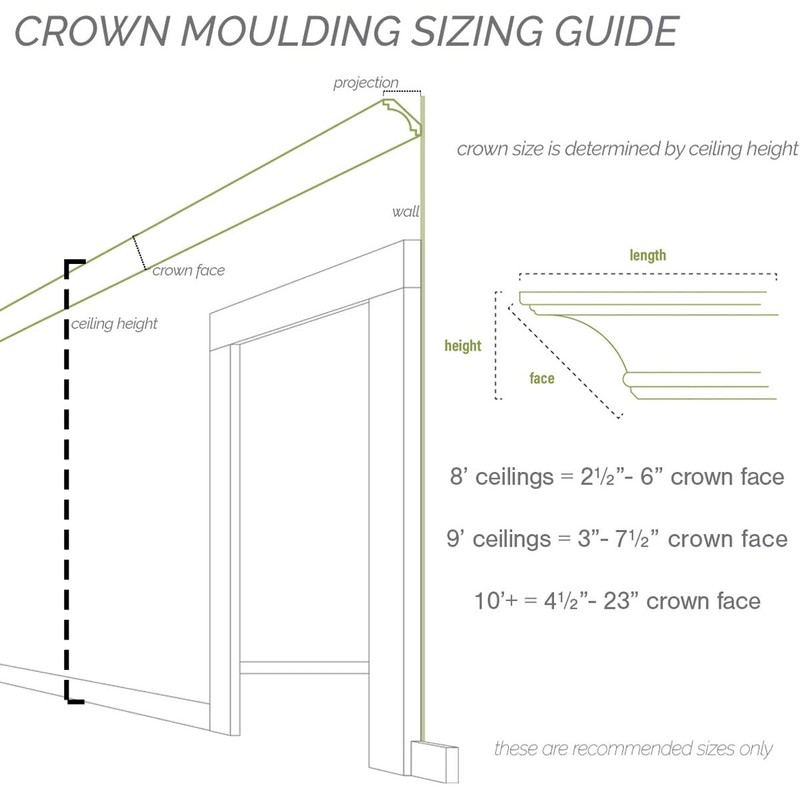 CROWN MOULDING SIZING GUIDE

projection

crown size is determined by ceiling height

wall

crown face

ceiling height

length

height

face

8' ceilings = 2½"- 6" crown face

9' ceilings = 3"- 7½" crown face

10'+ = 4½"- 23" crown face

these are recommended sizes only