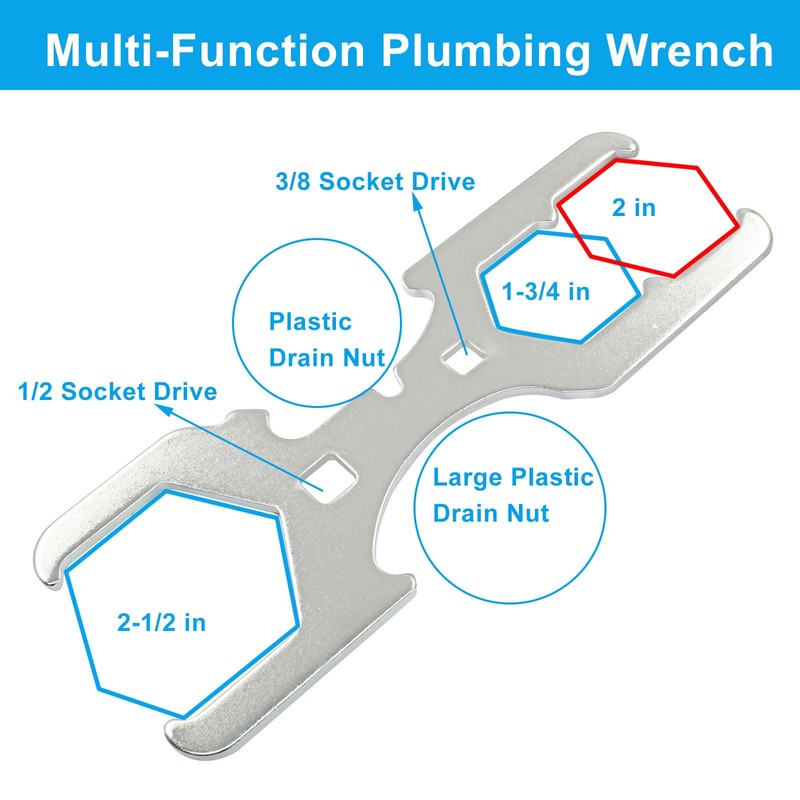 Multi-Function Plumbing Wrench

3/8 Socket Drive

2 in

1-3/4 in

Plastic Drain Nut

1/2 Socket Drive

Large Plastic Drain Nut

2-1/2 in