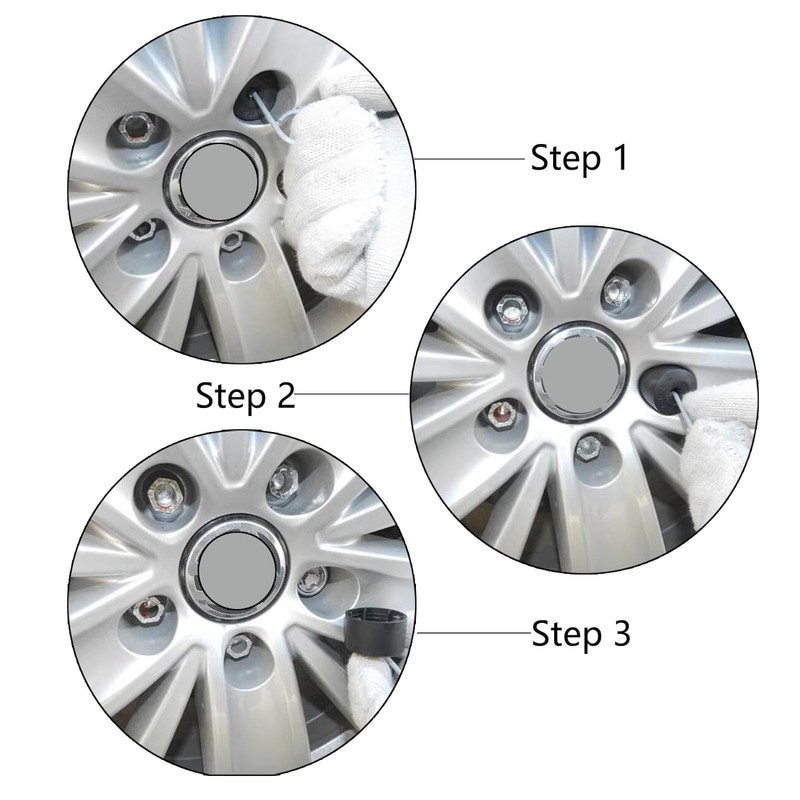 Step 1

Step 2

Step 3