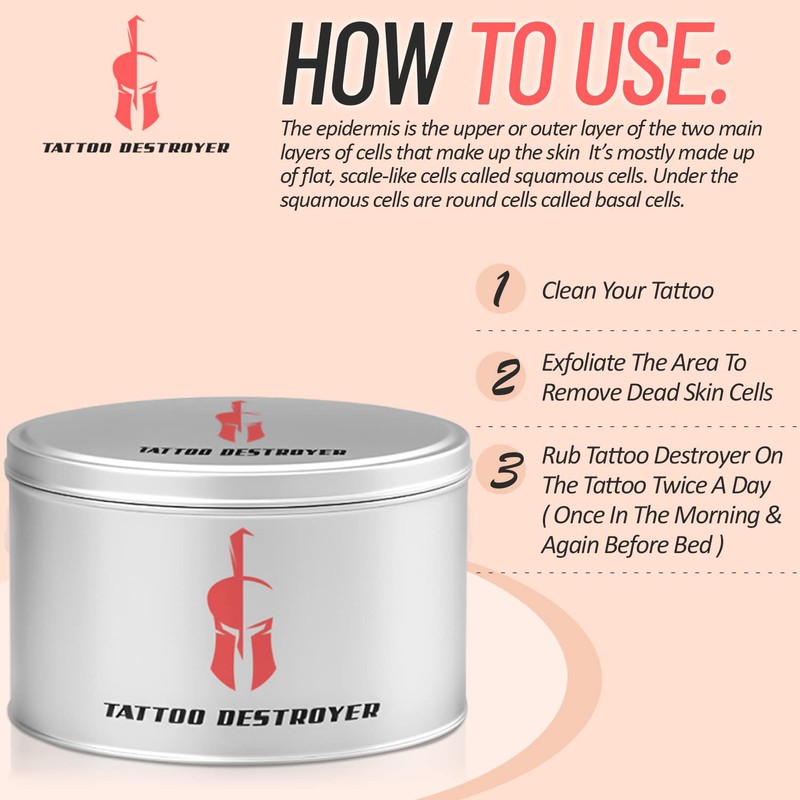 TATTOO DESTROYER

HOW TO USE:

The epidermis is the upper or outer layer of the two main layers of cells that make up the skin It's mostly made up of flat, scale-like cells called squamous cells. Under the squamous cells are round cells called basal cells.

1 Clean Your Tattoo

2 Exfoliate The Area To Remove Dead Skin Cells

3 Rub Tattoo Destroyer On The Tattoo Twice A Day ( Once In The Morning & Again Before Bed )

TATTOO DESTROYER

TATTOO DESTROYER