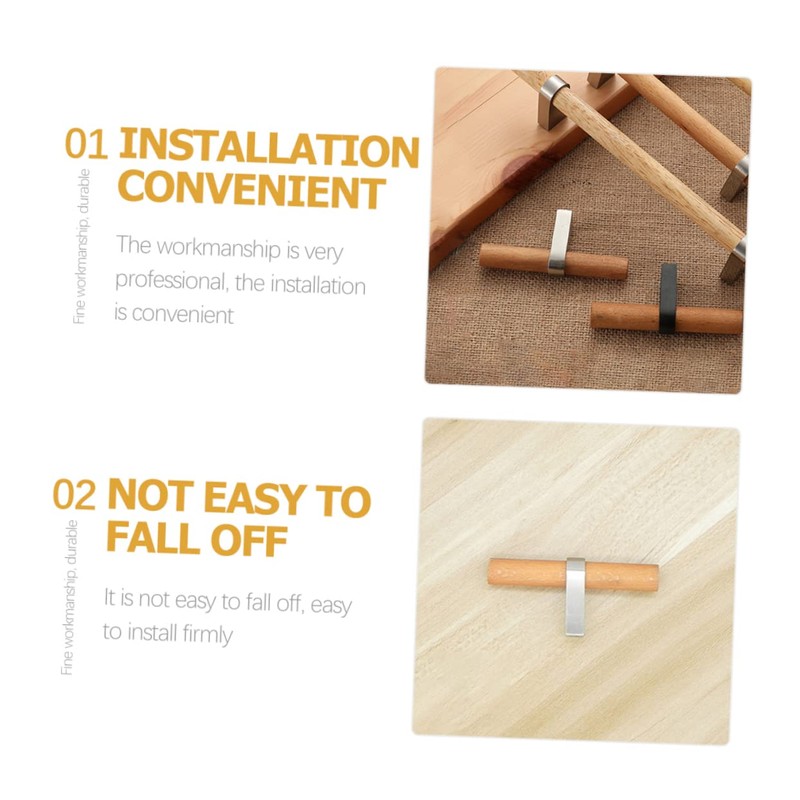 01 INSTALLATION CONVENIENT

Fine workmanship, durable

The workmanship is very professional, the installation is convenient

02 NOT EASY TO FALL OFF

Fine workmanship, durable

It is not easy to fall off, easy to install firmly