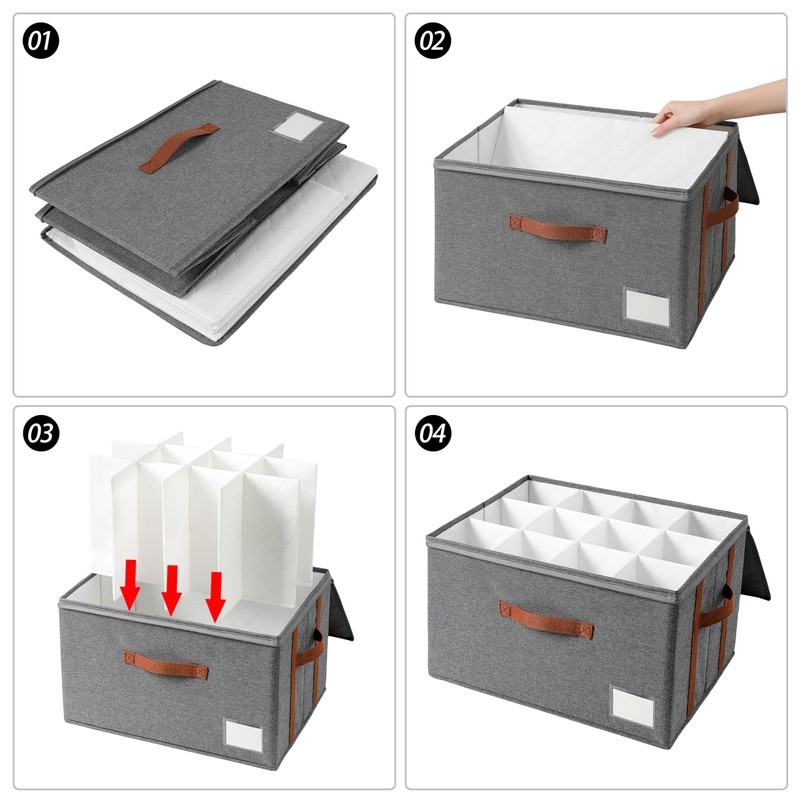 01

02

03

04