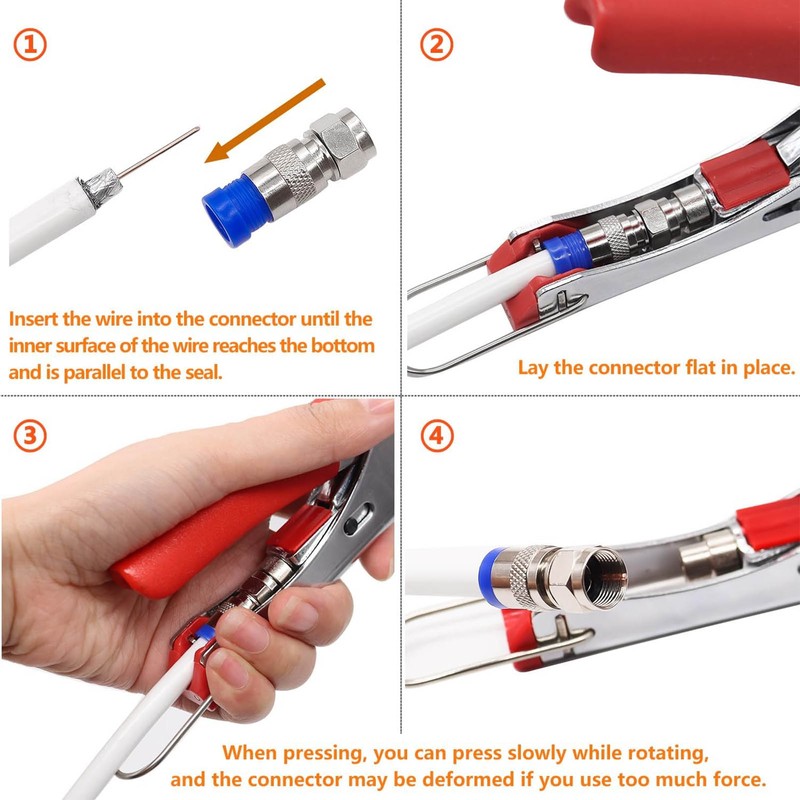 ①

Insert the wire into the connector until the inner surface of the wire reaches the bottom and is parallel to the seal.

②

Lay the connector flat in place.

③

④

When pressing, you can press slowly while rotating, and the connector may be deformed if you use too much force.