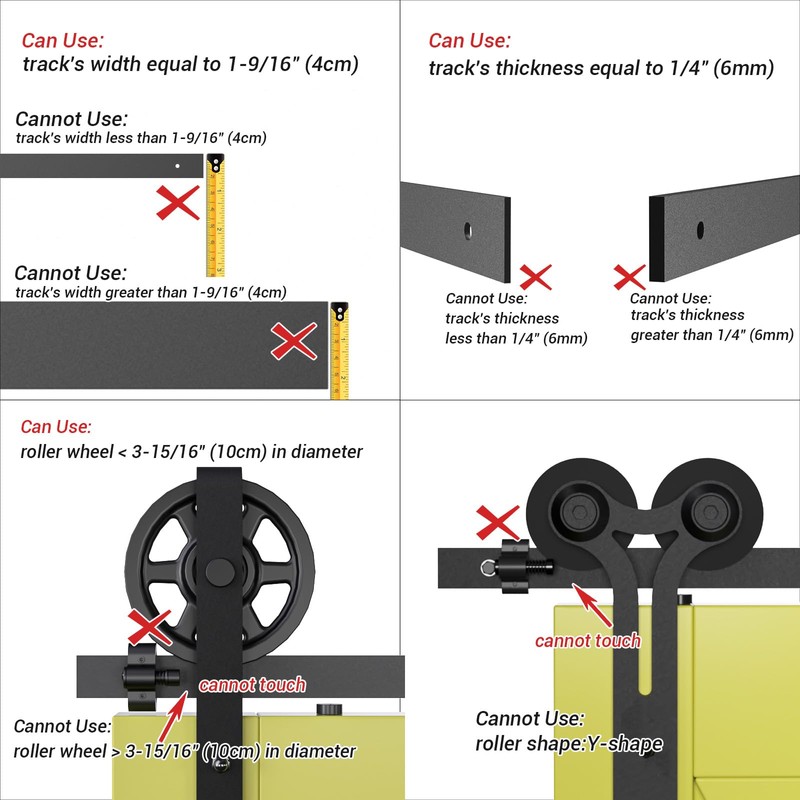 Can Use:
track's width equal to 1-9/16" (4cm)

Cannot Use:
track's width less than 1-9/16" (4cm)

Cannot Use:
track's width greater than 1-9/16" (4cm)

Can Use:
track's thickness equal to 1/4" (6mm)

Cannot Use:
track's thickness less than 1/4" (6mm)

Cannot Use:
track's thickness greater than 1/4" (6mm)

Can Use:
roller wheel < 3-15/16" (10cm) in diameter

cannot touch

Cannot Use:
roller wheel > 3-15/16" (10cm) in diameter

cannot touch

Cannot Use:
roller shape:Y-shape