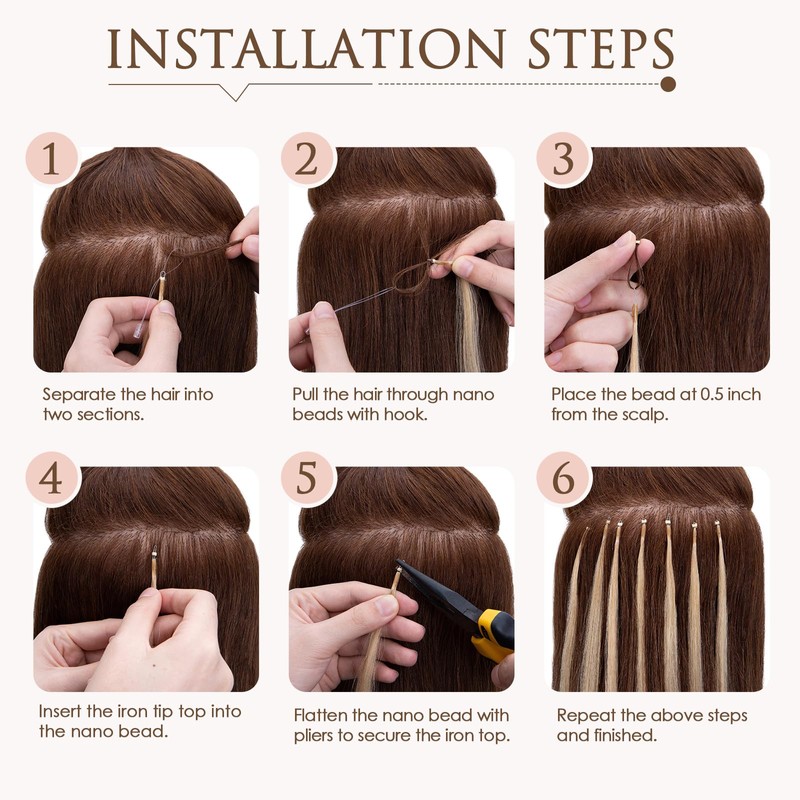 INSTALLATION STEPS

1

Separate the hair into two sections.

2

Pull the hair through nano beads with hook.

3

Place the bead at 0.5 inch from the scalp.

4

Insert the iron tip top into the nano bead.

5

Flatten the nano bead with pliers to secure the iron top.

6

Repeat the above steps and finished.