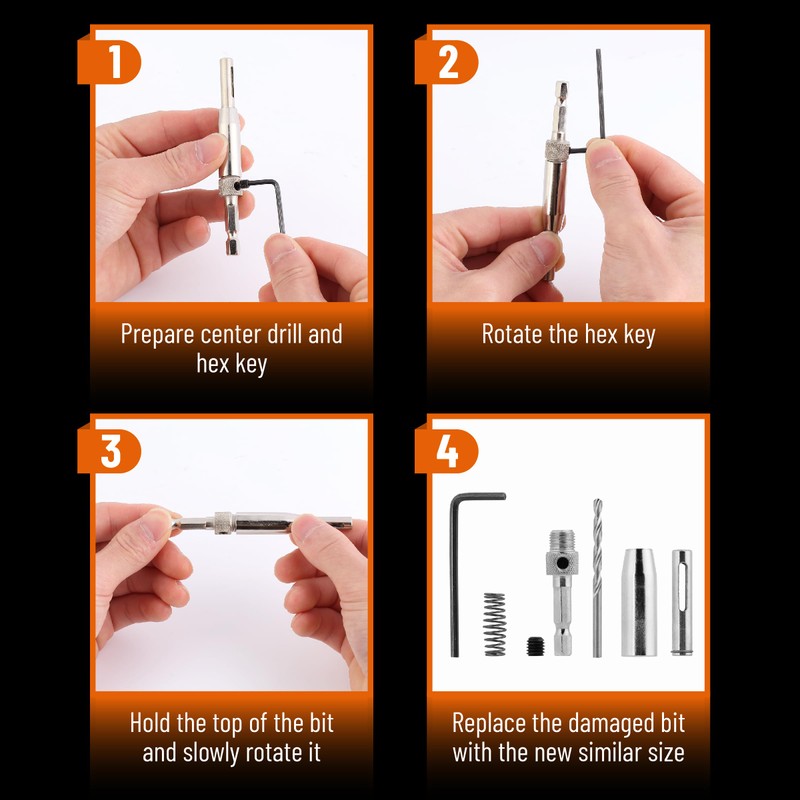 1

Prepare center drill and hex key

2

Rotate the hex key

3

Hold the top of the bit and slowly rotate it

4

Replace the damaged bit with the new similar size