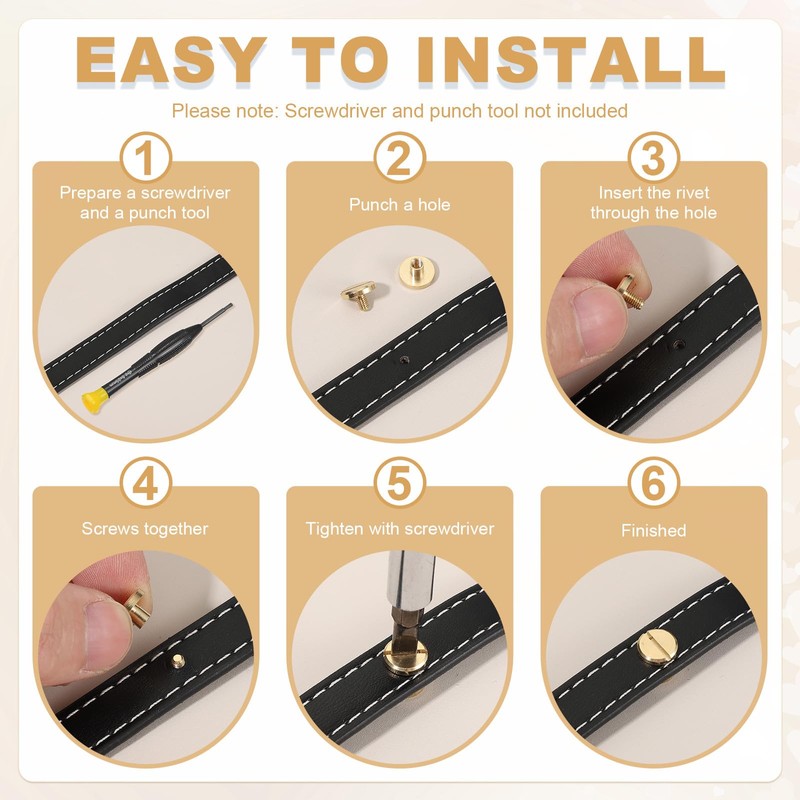 EASY TO INSTALL

Please note: Screwdriver and punch tool not included

1
Prepare a screwdriver and a punch tool

2
Punch a hole

3
Insert the rivet through the hole

4
Screws together

5
Tighten with screwdriver

6
Finished