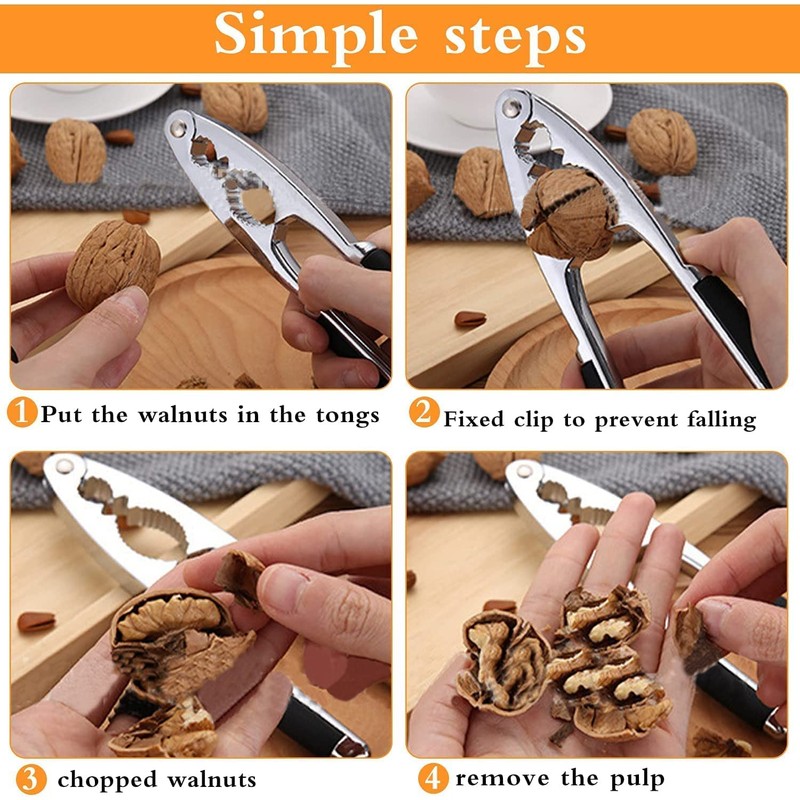 Simple steps

1 Put the walnuts in the tongs

2 Fixed clip to prevent falling

3 chopped walnuts

4 remove the pulp