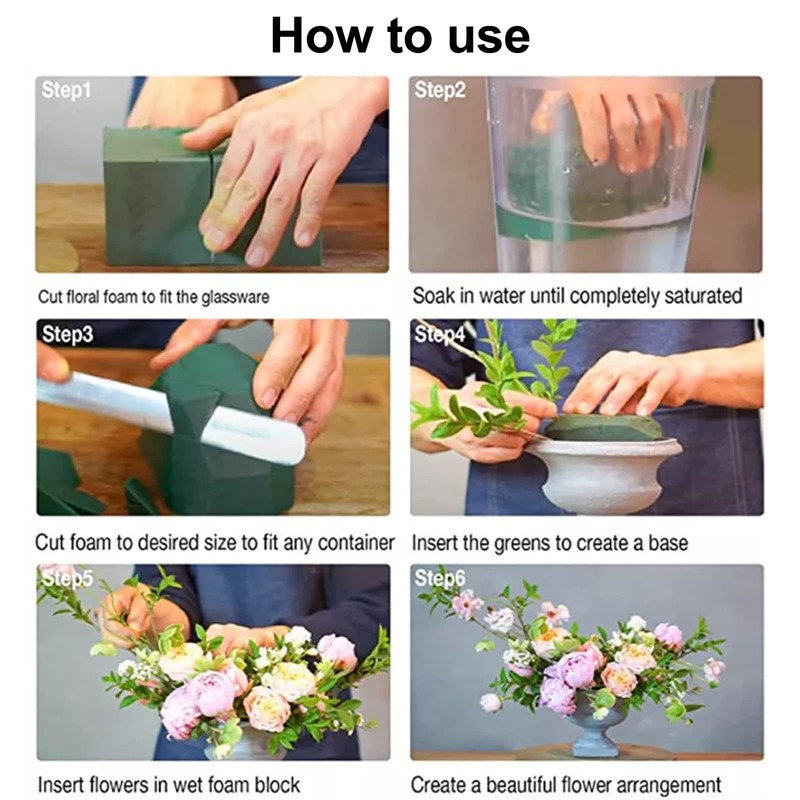 How to use

Step1

Cut floral foam to fit the glassware

Step2

Soak in water until completely saturated

Step3

Cut foam to desired size to fit any container

Step4

Insert the greens to create a base

Step5

Insert flowers in wet foam block

Step6

Create a beautiful flower arrangement