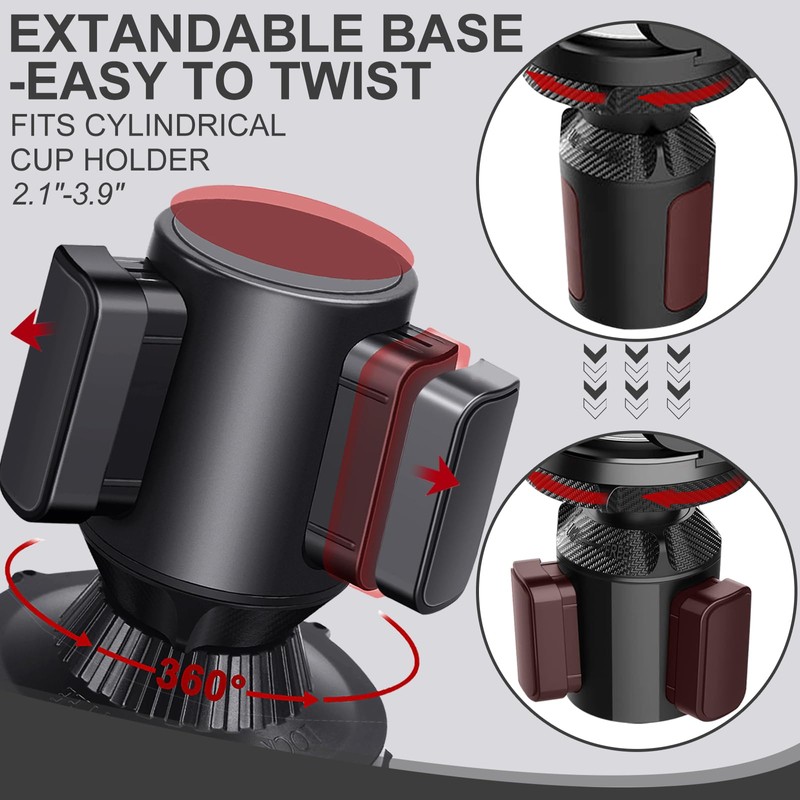 EXTANDABLE BASE
-EASY TO TWIST

FITS CYLINDRICAL
CUP HOLDER
2.1"-3.9"

360°