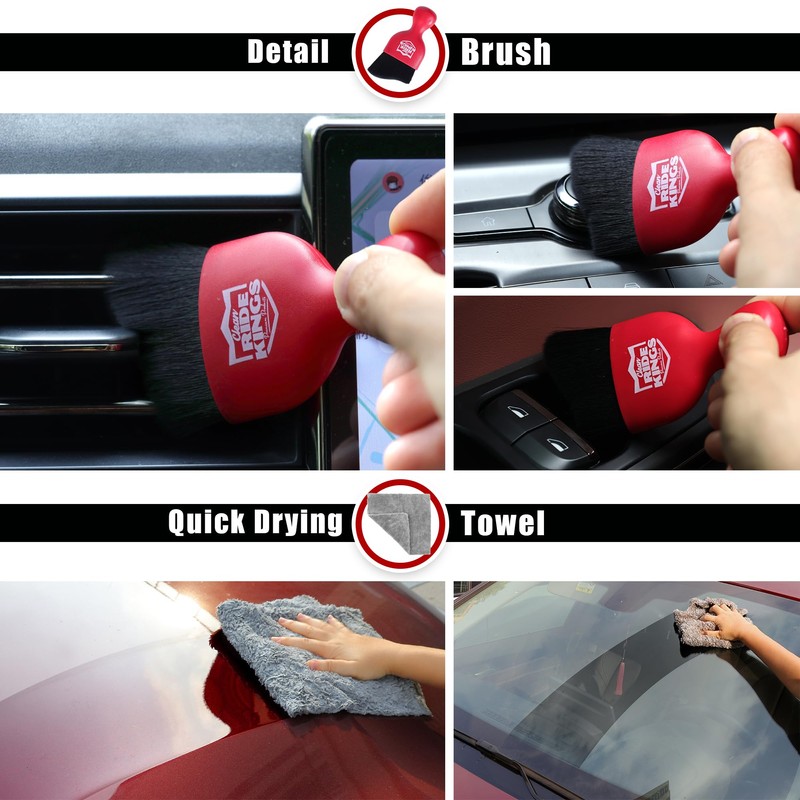 Detail Brush

Clean RIDE KINGS

Clean RIDE KINGS

Clean RIDE KINGS

Quick Drying Towel