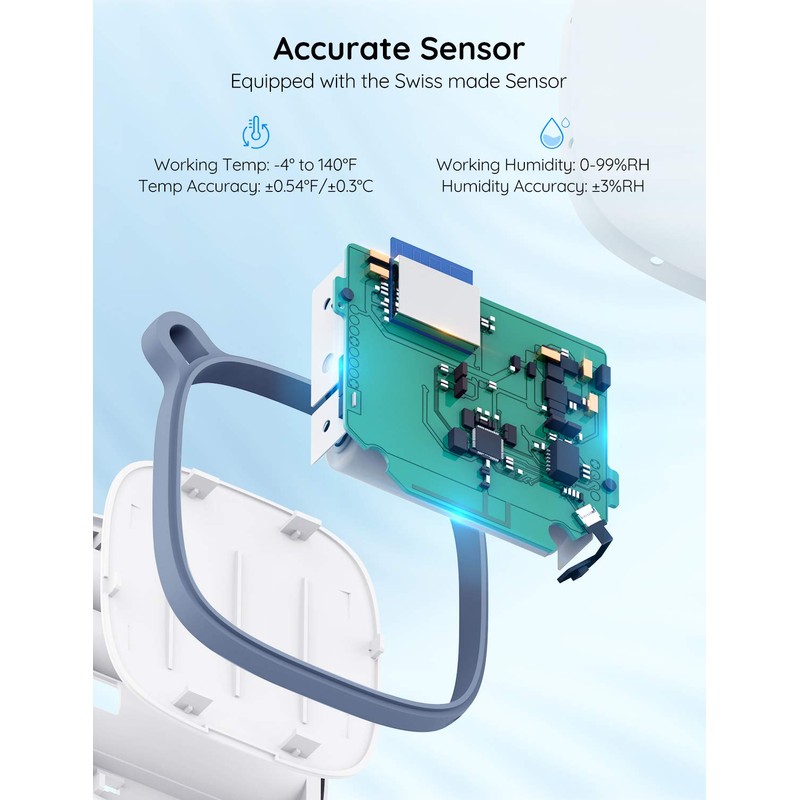 Accurate Sensor

Equipped with the Swiss made Sensor

Working Temp: -4° to 140°F
Temp Accuracy: ±0.54°F/±0.3°C

Working Humidity: 0-99%RH
Humidity Accuracy: ±3%RH