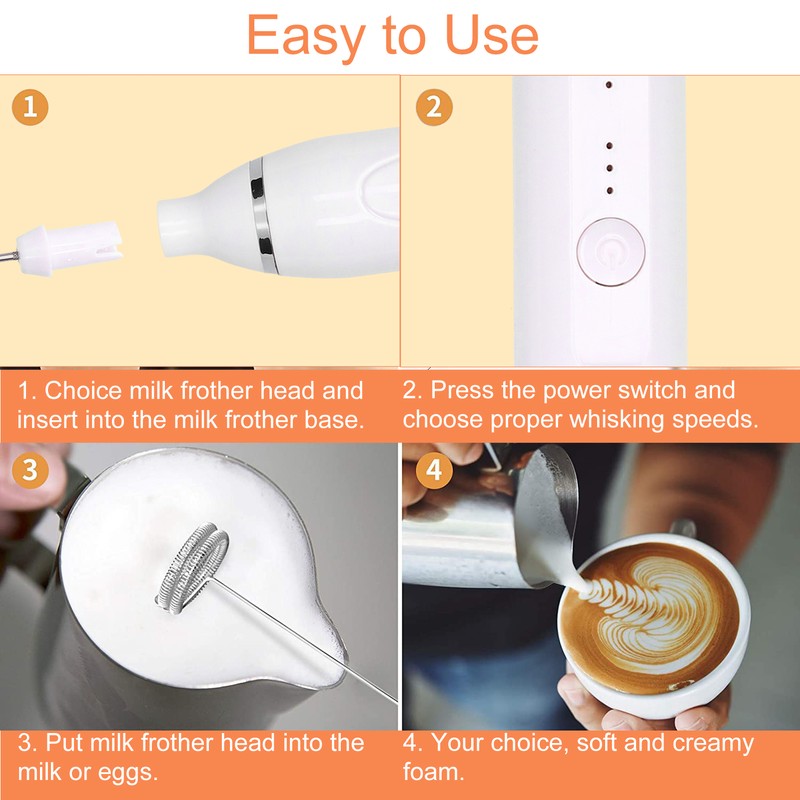 Easy to Use

1

2

1. Choice milk frother head and insert into the milk frother base.

2. Press the power switch and choose proper whisking speeds.

3

4

3. Put milk frother head into the milk or eggs.

4. Your choice, soft and creamy foam.