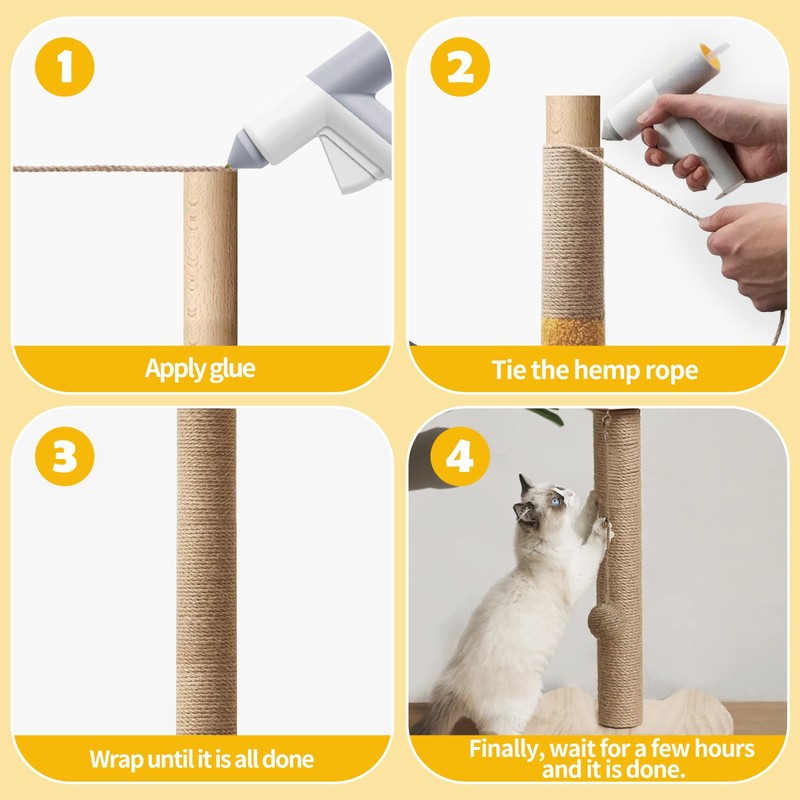 1

Apply glue

2

Tie the hemp rope

3

Wrap until it is all done

4

Finally, wait for a few hours and it is done.