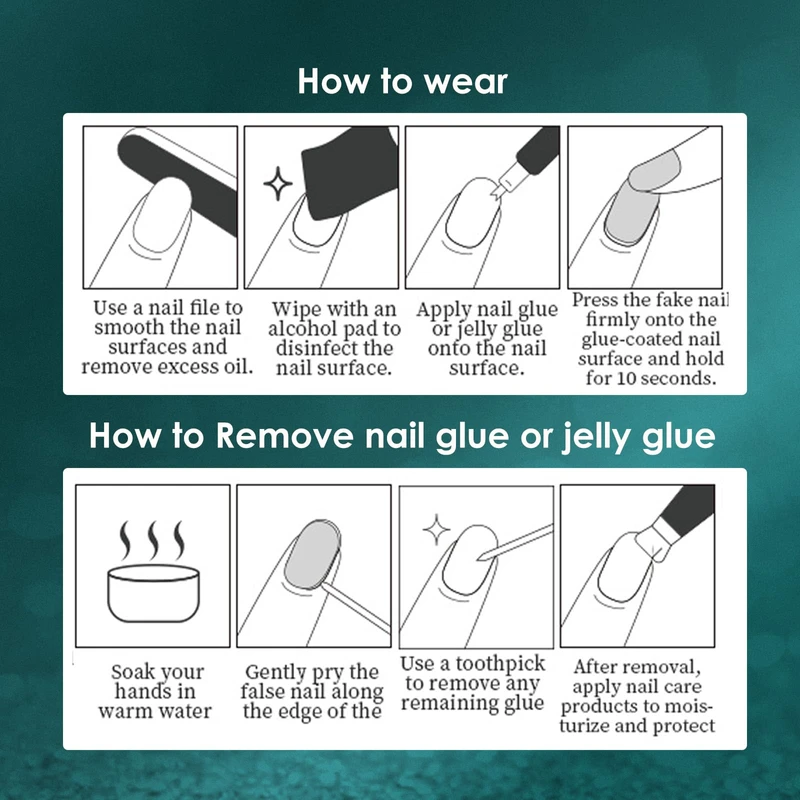 How to wear

Use a nail file to smooth the nail surfaces and remove excess oil.

Wipe with an alcohol pad to disinfect the nail surface.

Apply nail glue or jelly glue onto the nail surface.

Press the fake nail firmly onto the glue-coated nail surface and hold for 10 seconds.

How to Remove nail glue or jelly glue

Soak your hands in warm water

Gently pry the false nail along the edge of the

Use a toothpick to remove any remaining glue

After removal, apply nail care products to moisturize and protect