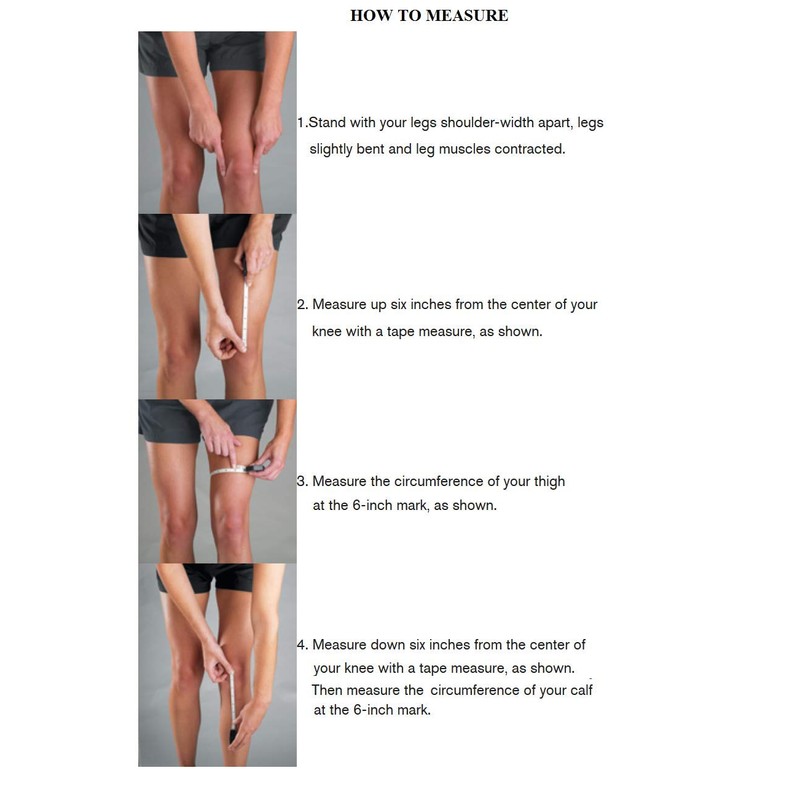 HOW TO MEASURE

1.Stand with your legs shoulder-width apart, legs slightly bent and leg muscles contracted.

2. Measure up six inches from the center of your knee with a tape measure, as shown.

3. Measure the circumference of your thigh at the 6-inch mark, as shown.

4. Measure down six inches from the center of your knee with a tape measure, as shown. Then measure the circumference of your calf at the 6-inch mark.