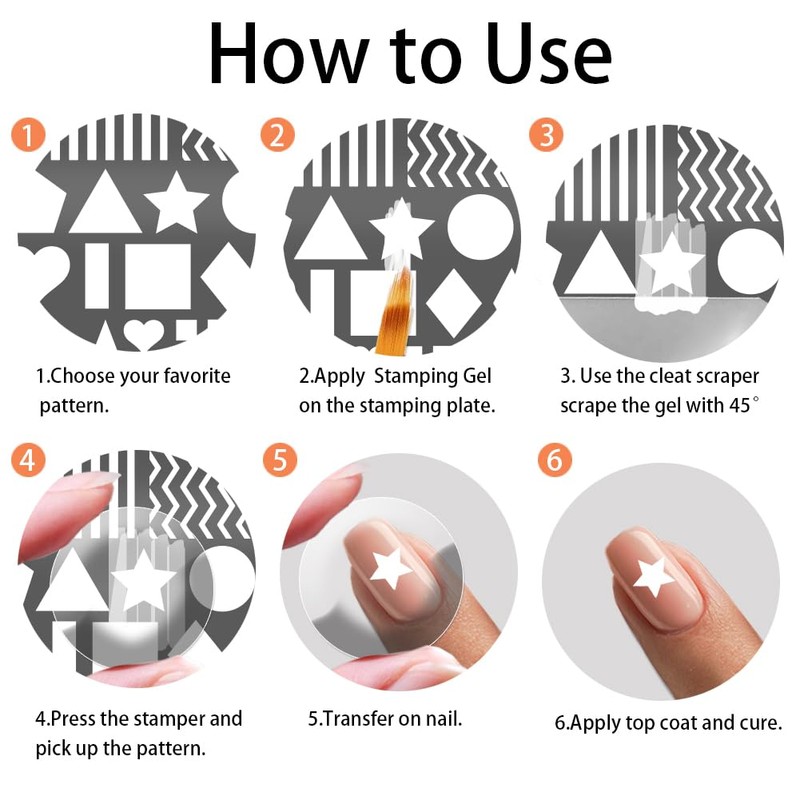 How to Use

1

1.Choose your favorite pattern.

2

2.Apply Stamping Gel on the stamping plate.

3

3. Use the cleat scraper scrape the gel with 45°

4

4.Press the stamper and pick up the pattern.

5

5.Transfer on nail.

6

6.Apply top coat and cure.