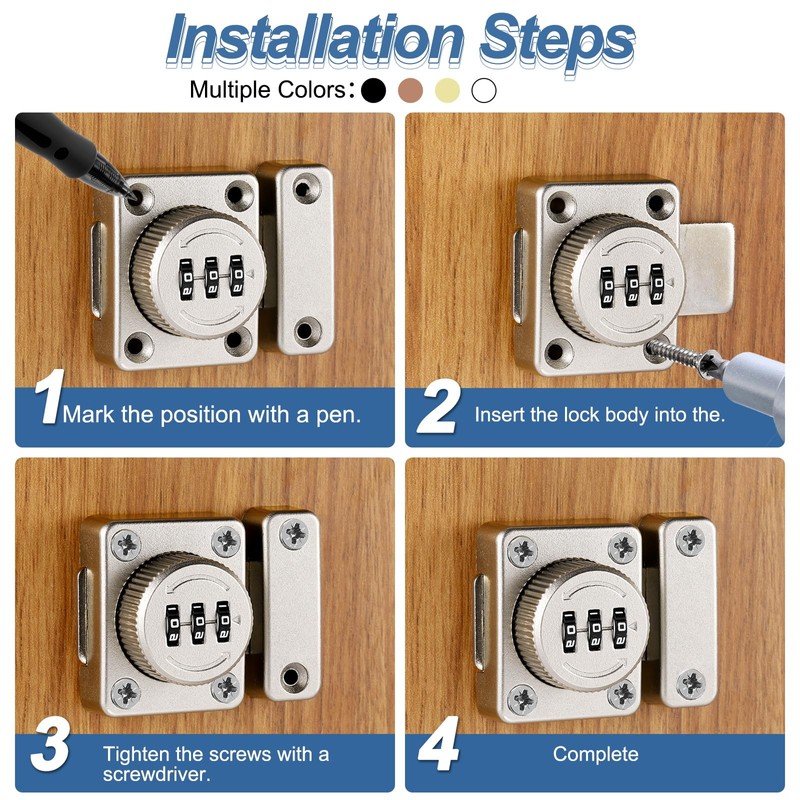 Installation Steps

Multiple Colors:

1 Mark the position with a pen.

2 Insert the lock body into the.

3 Tighten the screws with a screwdriver.

4 Complete