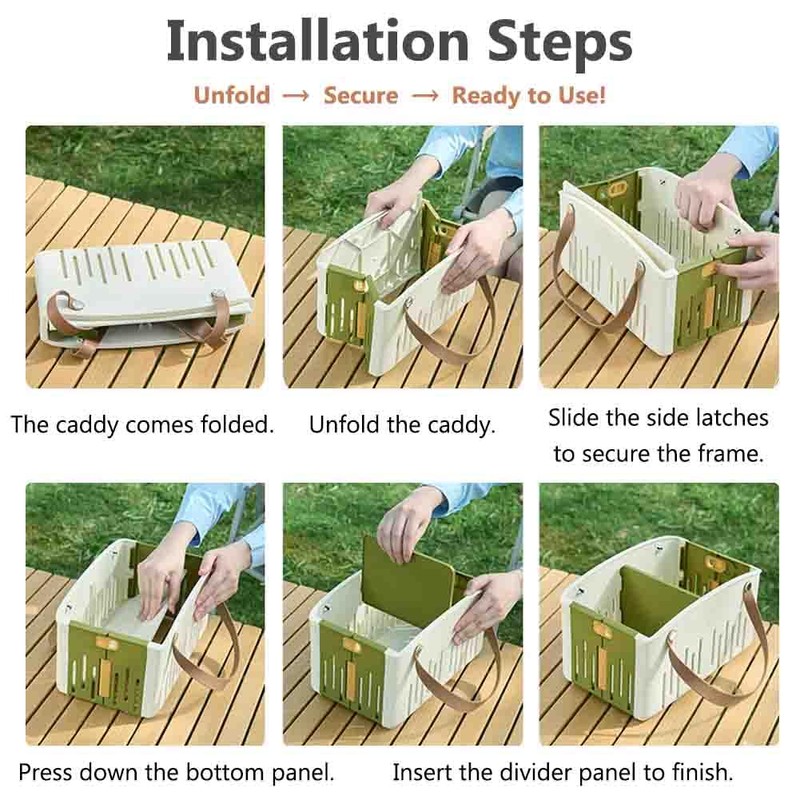 Installation Steps

Unfold → Secure → Ready to Use!

The caddy comes folded.

Unfold the caddy.

Slide the side latches to secure the frame.

Press down the bottom panel.

Insert the divider panel to finish.