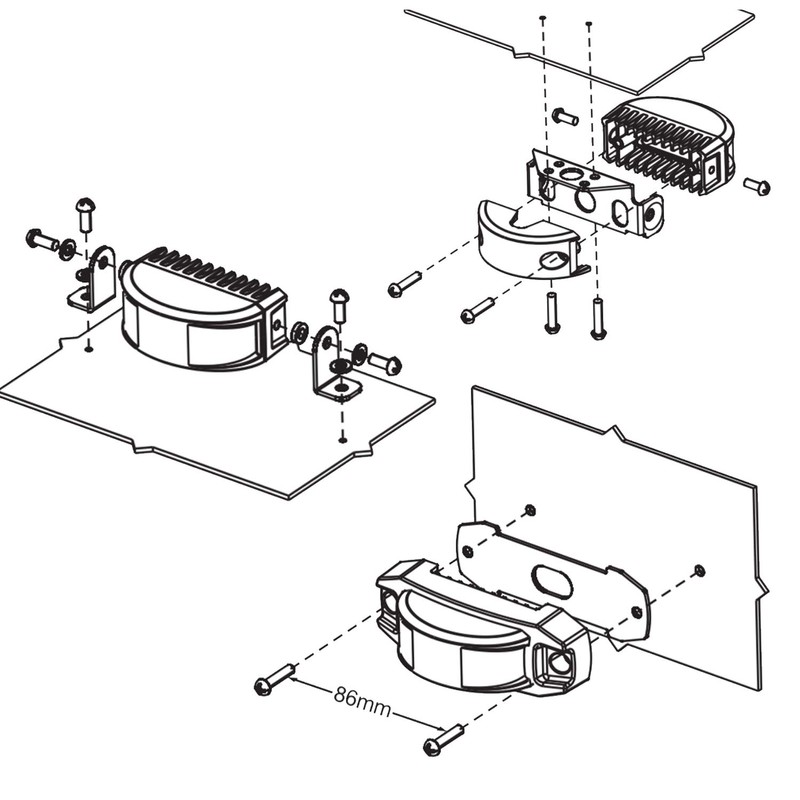 86mm