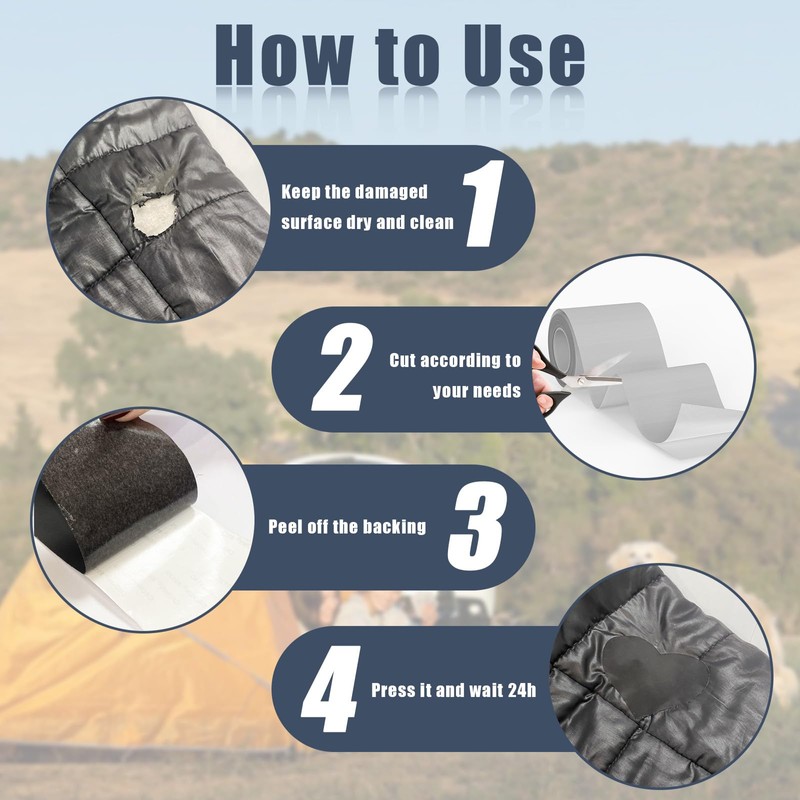 How to Use

Keep the damaged surface dry and clean 1

2 Cut according to your needs

Peel off the backing 3

4 Press it and wait 24h