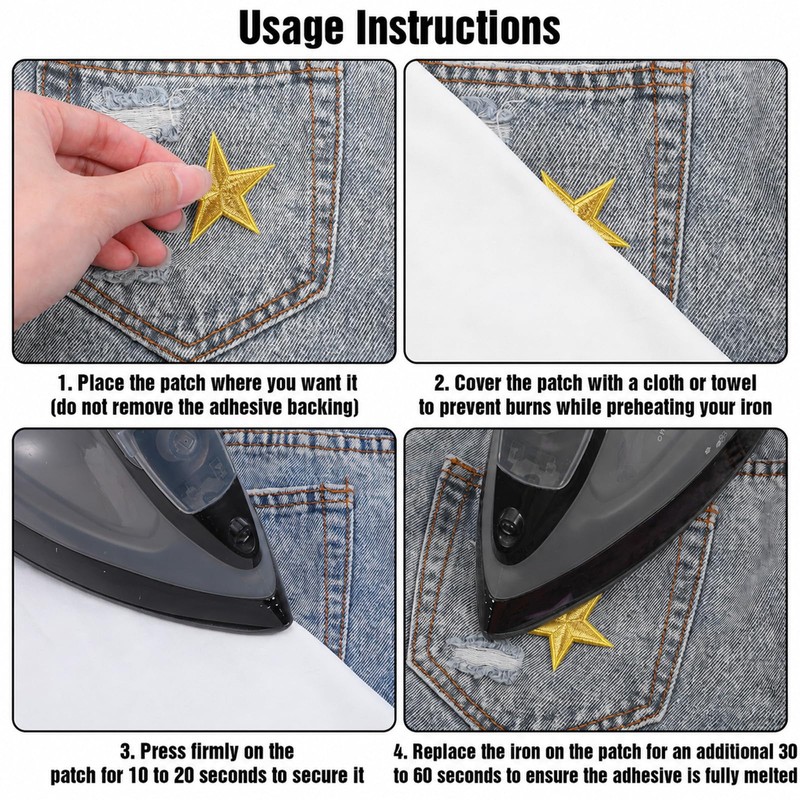 Usage Instructions

1. Place the patch where you want it (do not remove the adhesive backing)

2. Cover the patch with a cloth or towel to prevent burns while preheating your iron

3. Press firmly on the patch for 10 to 20 seconds to secure it

4. Replace the iron on the patch for an additional 30 to 60 seconds to ensure the adhesive is fully melted