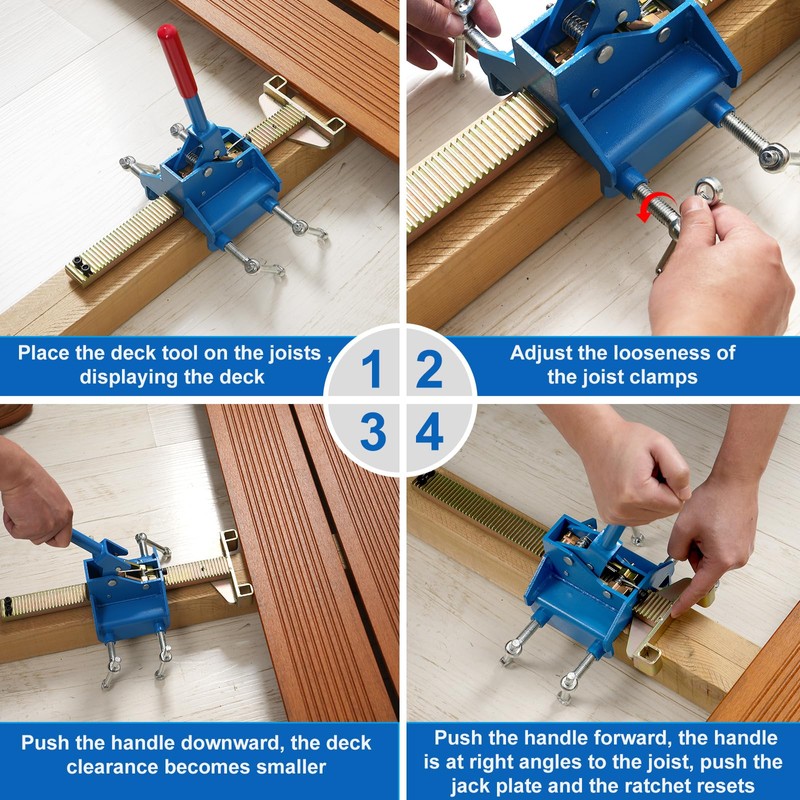 Place the deck tool on the joists , displaying the deck

1

2

Adjust the looseness of the joist clamps

3

4

Push the handle downward, the deck clearance becomes smaller

Push the handle forward, the handle is at right angles to the joist, push the jack plate and the ratchet resets