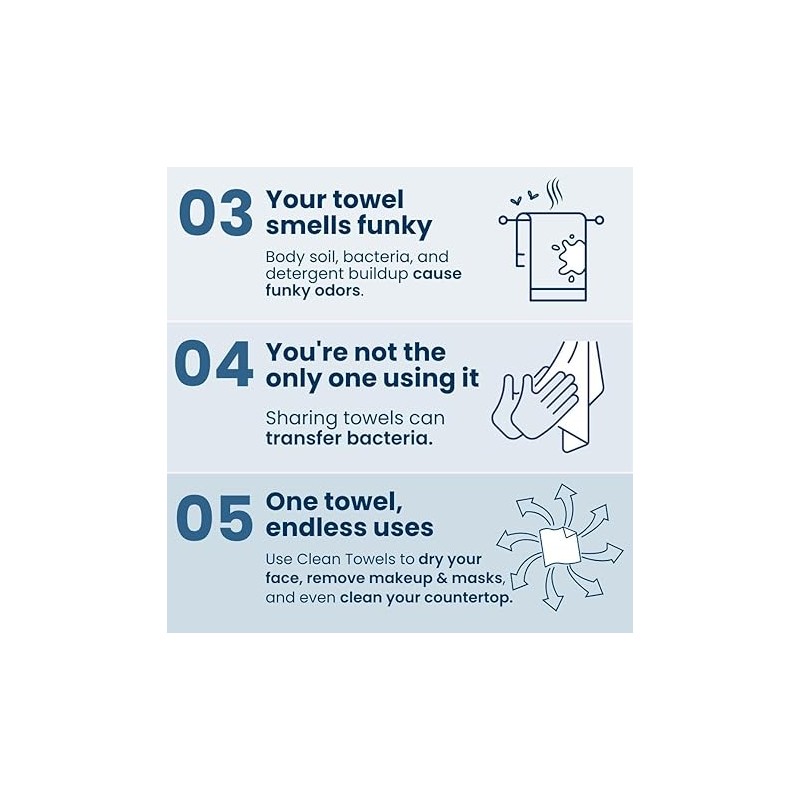 03 Your towel smells funky

Body soil, bacteria, and detergent buildup cause funky odors.

04 You're not the only one using it

Sharing towels can transfer bacteria.

05 One towel, endless uses

Use Clean Towels to dry your face, remove makeup & masks, and even clean your countertop.