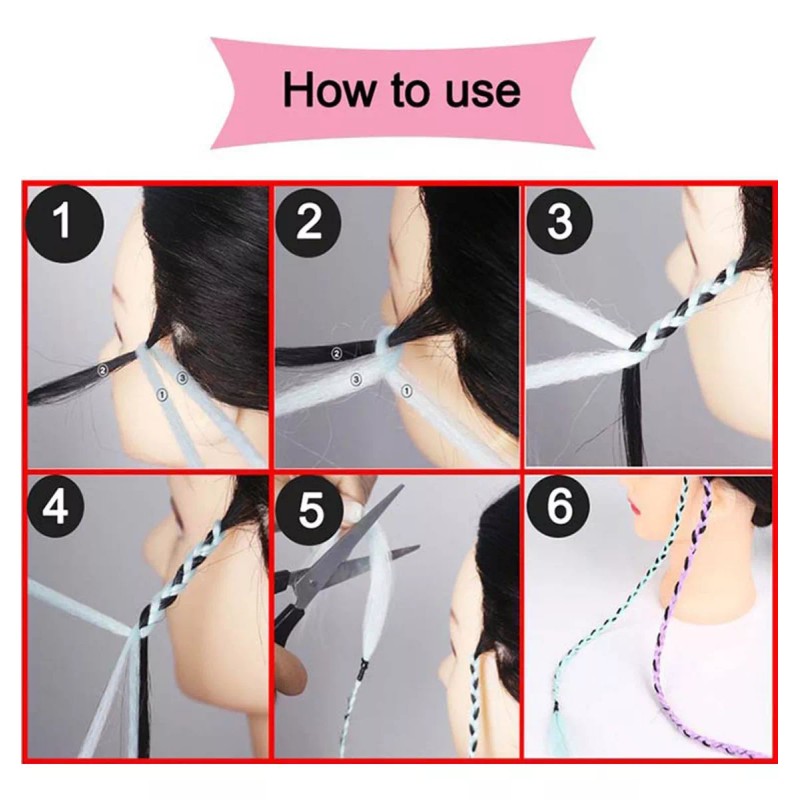 How to use

1
②
①
③

2
②
③
①

3

4

5

6