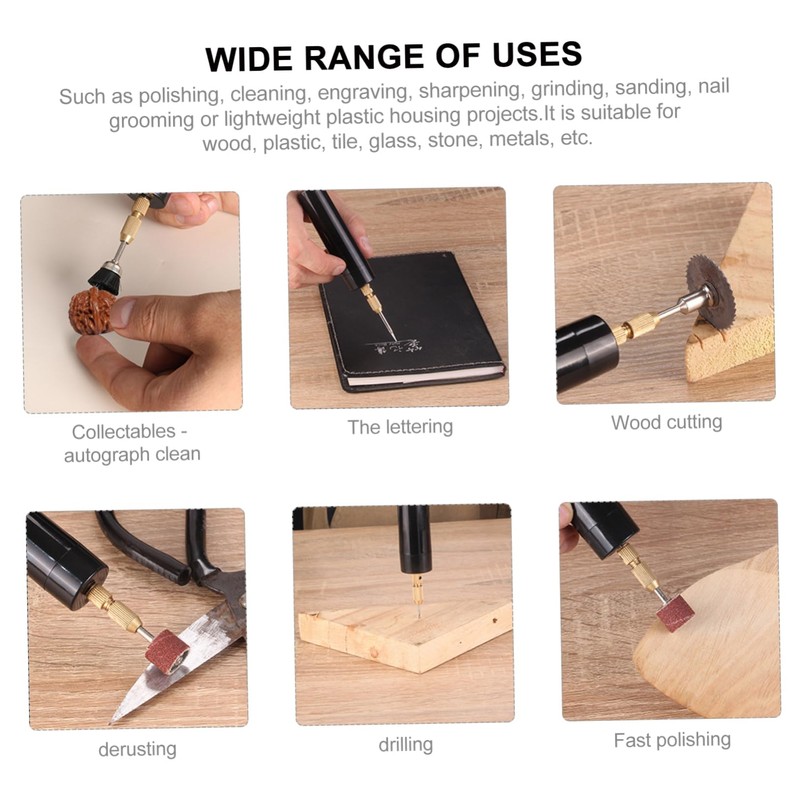 WIDE RANGE OF USES

Such as polishing, cleaning, engraving, sharpening, grinding, sanding, nail grooming or lightweight plastic housing projects.It is suitable for wood, plastic, tile, glass, stone, metals, etc.

Collectables - autograph clean

The lettering

Wood cutting

derusting

drilling

Fast polishing