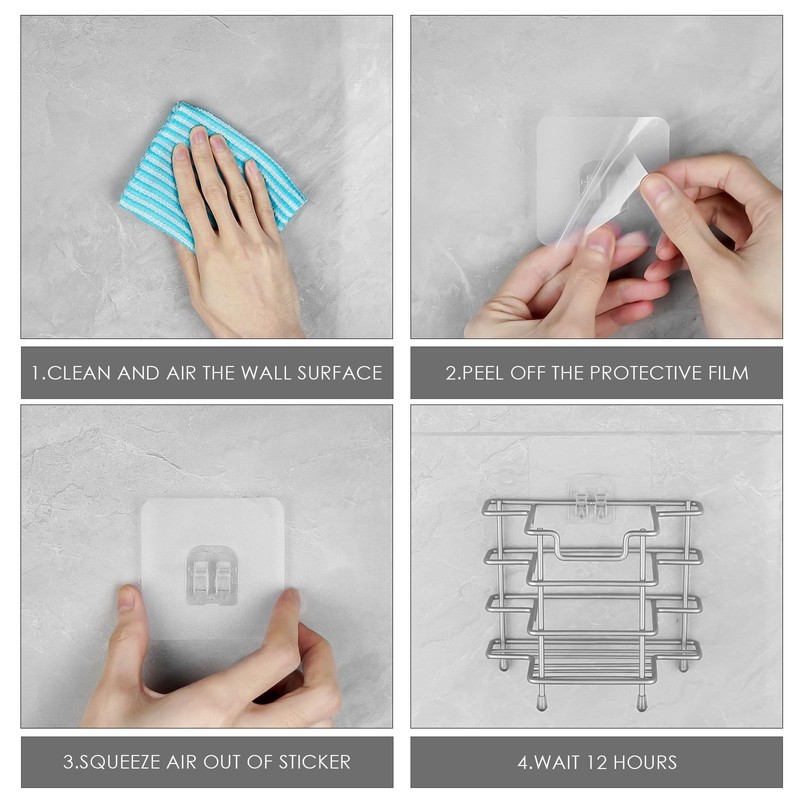 1.CLEAN AND AIR THE WALL SURFACE

2.PEEL OFF THE PROTECTIVE FILM

3.SQUEEZE AIR OUT OF STICKER

4.WAIT 12 HOURS