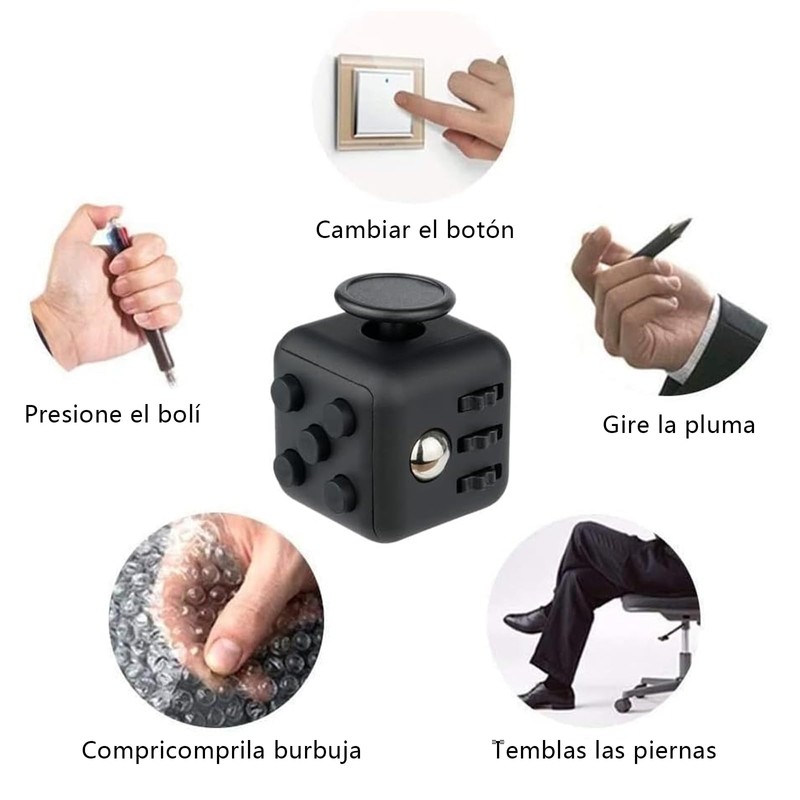 Cambiar el botón

Presione el bolí

Gire la pluma

Compricomprila burbuja

Temblas las piernas