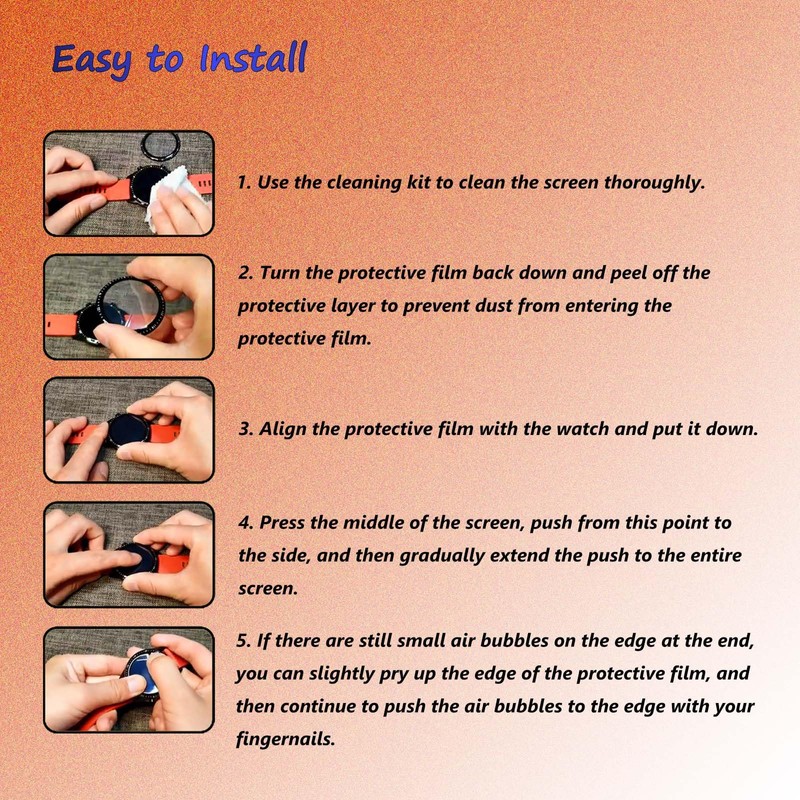 Easy to Install

1. Use the cleaning kit to clean the screen thoroughly.

2. Turn the protective film back down and peel off the protective layer to prevent dust from entering the protective film.

3. Align the protective film with the watch and put it down.

4. Press the middle of the screen, push from this point to the side, and then gradually extend the push to the entire screen.

5. If there are still small air bubbles on the edge at the end, you can slightly pry up the edge of the protective film, and then continue to push the air bubbles to the edge with your fingernails.